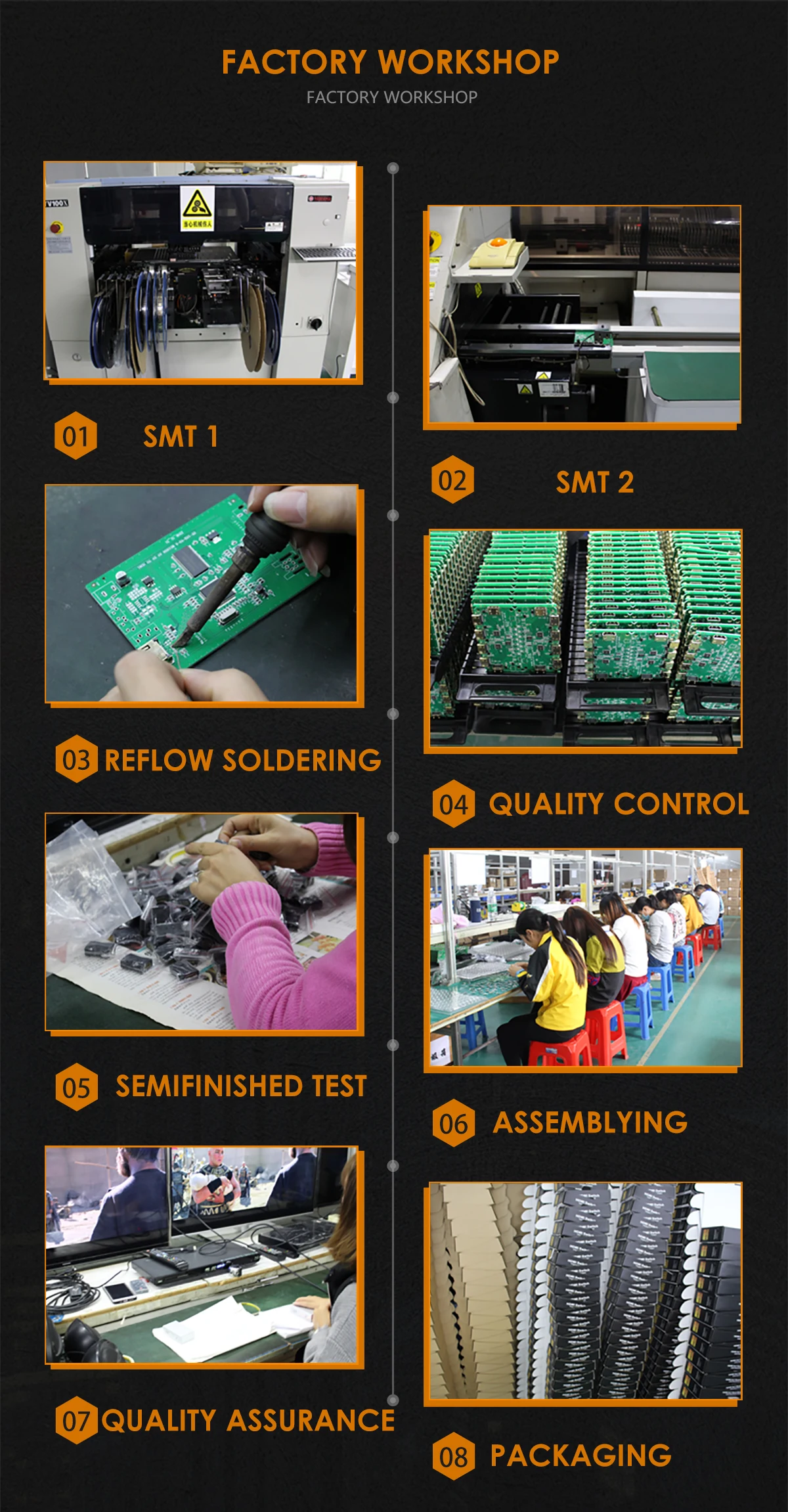 FACTORY WORKSHOP
FACTORY WORKSHOP

01 SMT 1

02 SMT 2

03 REFLOW SOLDERING

04 QUALITY CONTROL

05 SEMIFINISHED TEST

06 ASSEMBLYING

07 QUALITY ASSURANCE

08 PACKAGING