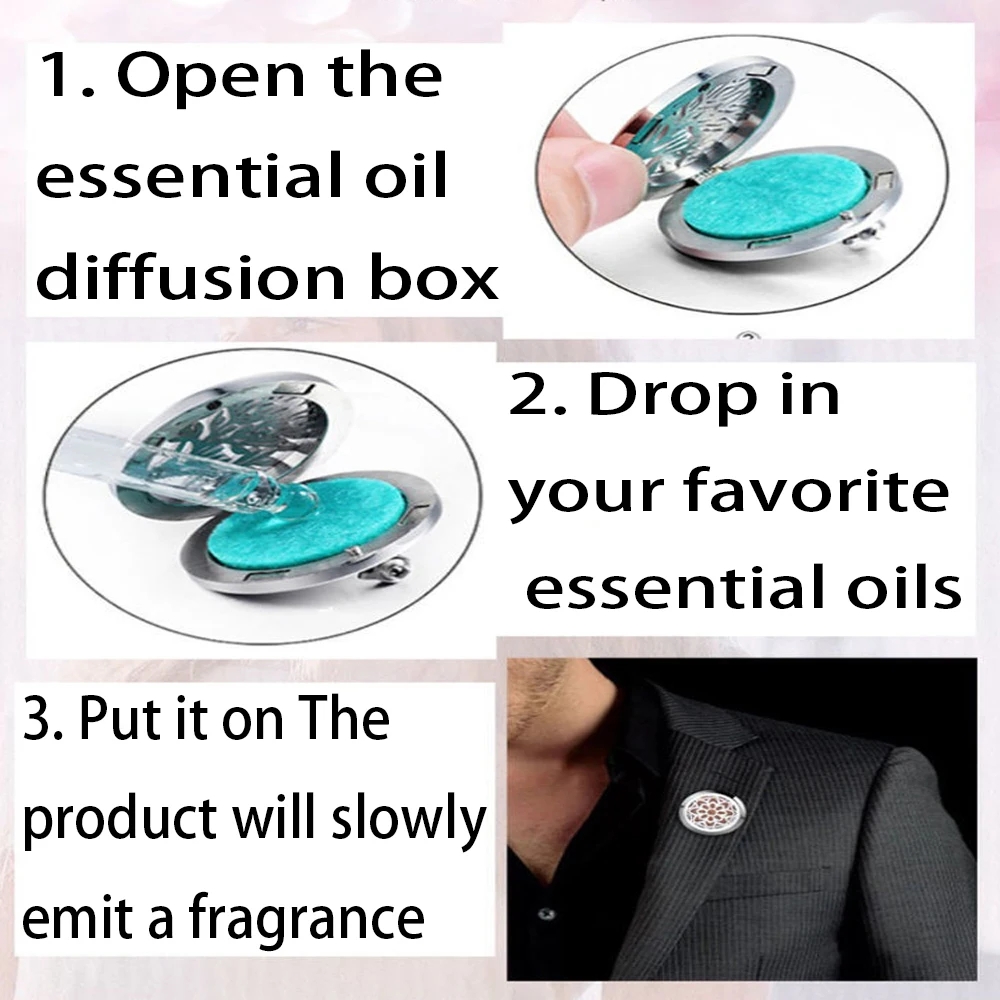 1. Open the essential oil diffusion box

2. Drop in your favorite essential oils

3. Put it on The product will slowly emit a fragrance