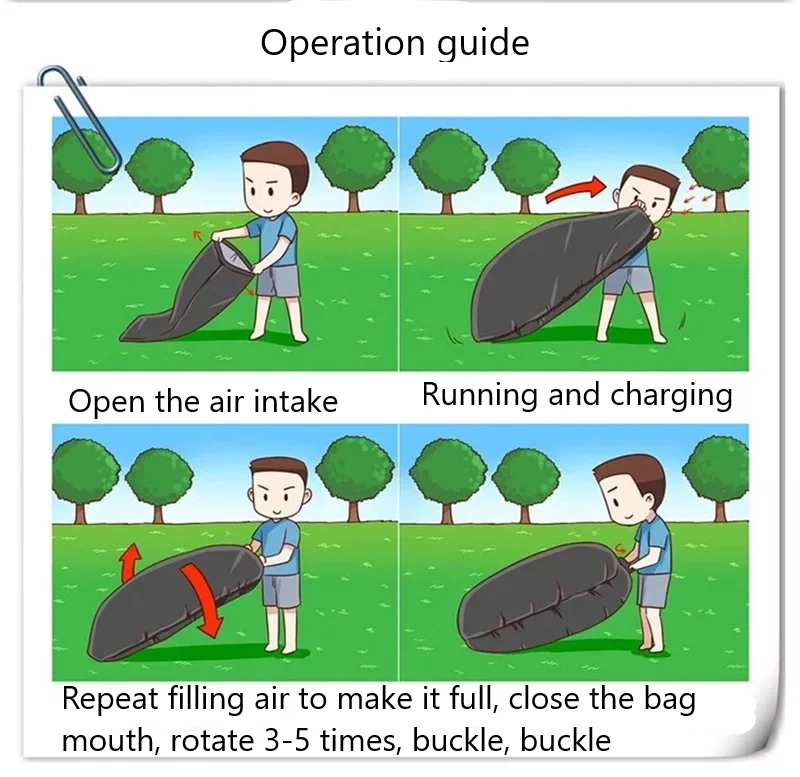 Operation guide

Open the air intake

Running and charging

Repeat filling air to make it full, close the bag mouth, rotate 3-5 times, buckle, buckle