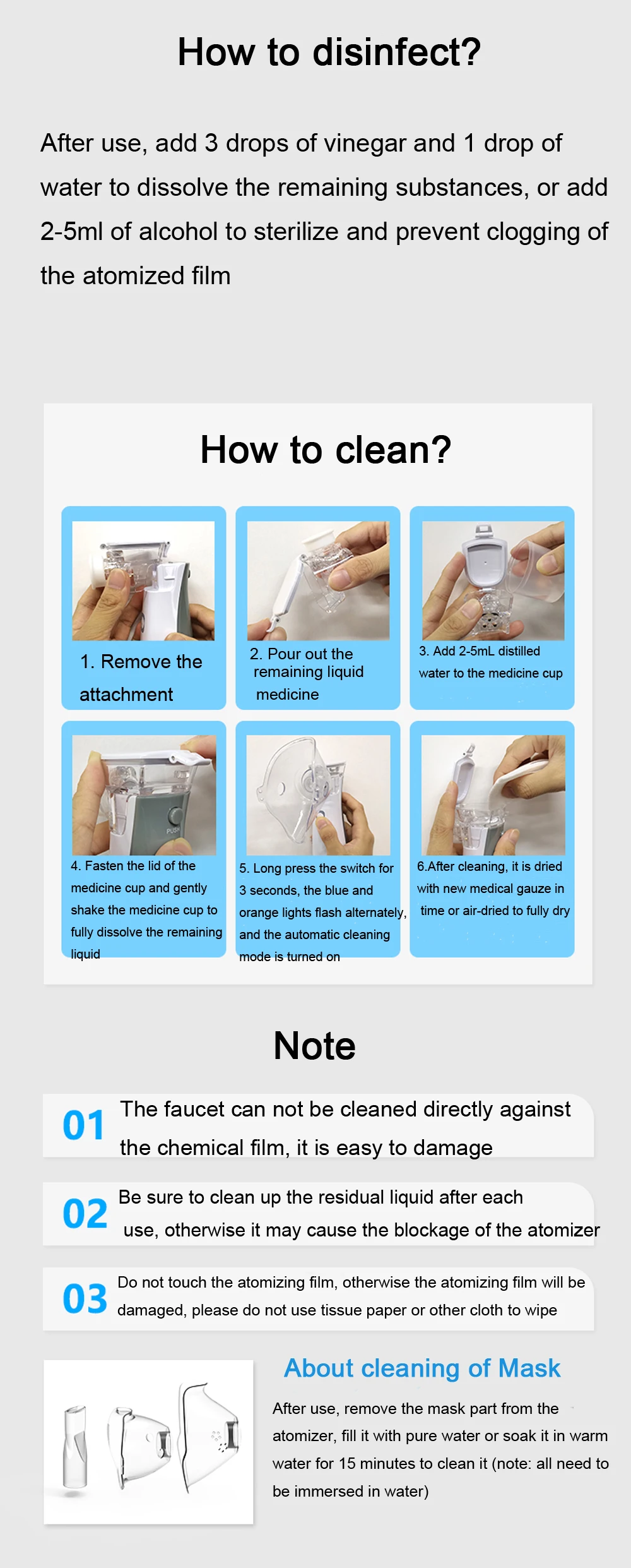 How to disinfect?

After use, add 3 drops of vinegar and 1 drop of water to dissolve the remaining substances, or add 2-5ml of alcohol to sterilize and prevent clogging of the atomized film

How to clean?

1. Remove the attachment

2. Pour out the remaining liquid medicine

3. Add 2-5mL distilled water to the medicine cup

PUSH

4. Fasten the lid of the medicine cup and gently shake the medicine cup to fully dissolve the remaining liquid

5. Long press the switch for 3 seconds, the blue and orange lights flash alternately, and the automatic cleaning mode is turned on

6.After cleaning, it is dried with new medical gauze in time or air-dried to fully dry

Note

01 The faucet can not be cleaned directly against the chemical film, it is easy to damage

02 Be sure to clean up the residual liquid after each use, otherwise it may cause the blockage of the atomizer

03 Do not touch the atomizing film, otherwise the atomizing film will be damaged, please do not use tissue paper or other cloth to wipe

About cleaning of Mask

After use, remove the mask part from the atomizer, fill it with pure water or soak it in warm water for 15 minutes to clean it (note: all need to be immersed in water)