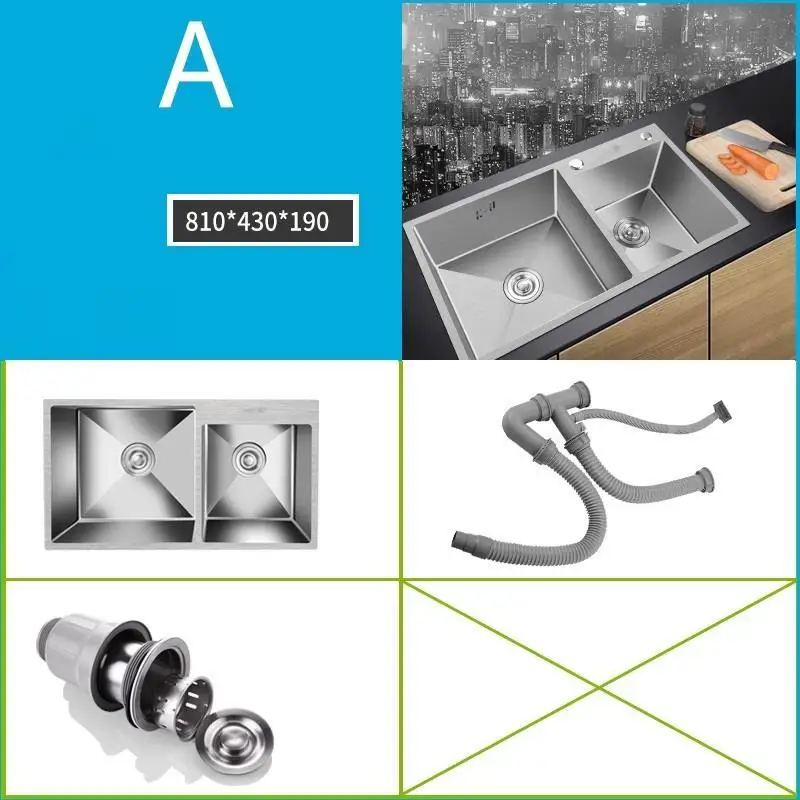 A

810*430*190