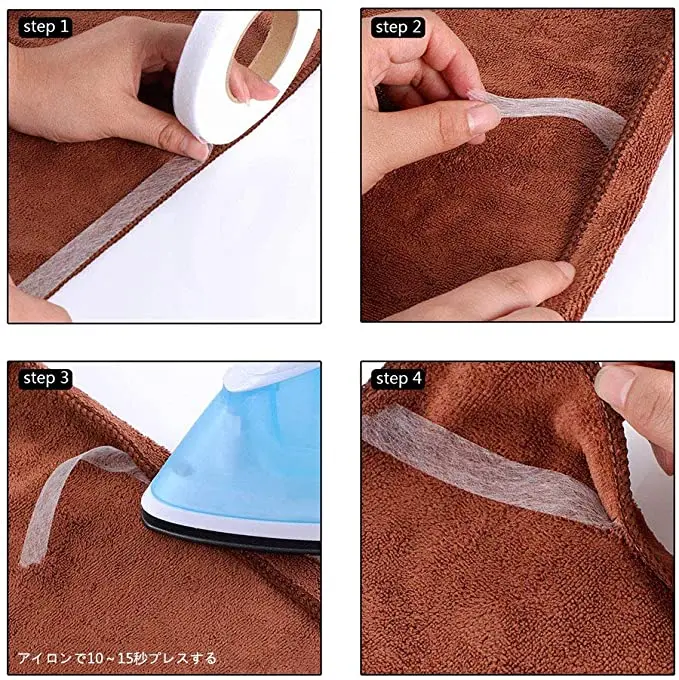 step 1

step 2

step 3

アイロンで10～15秒プレスする

step 4