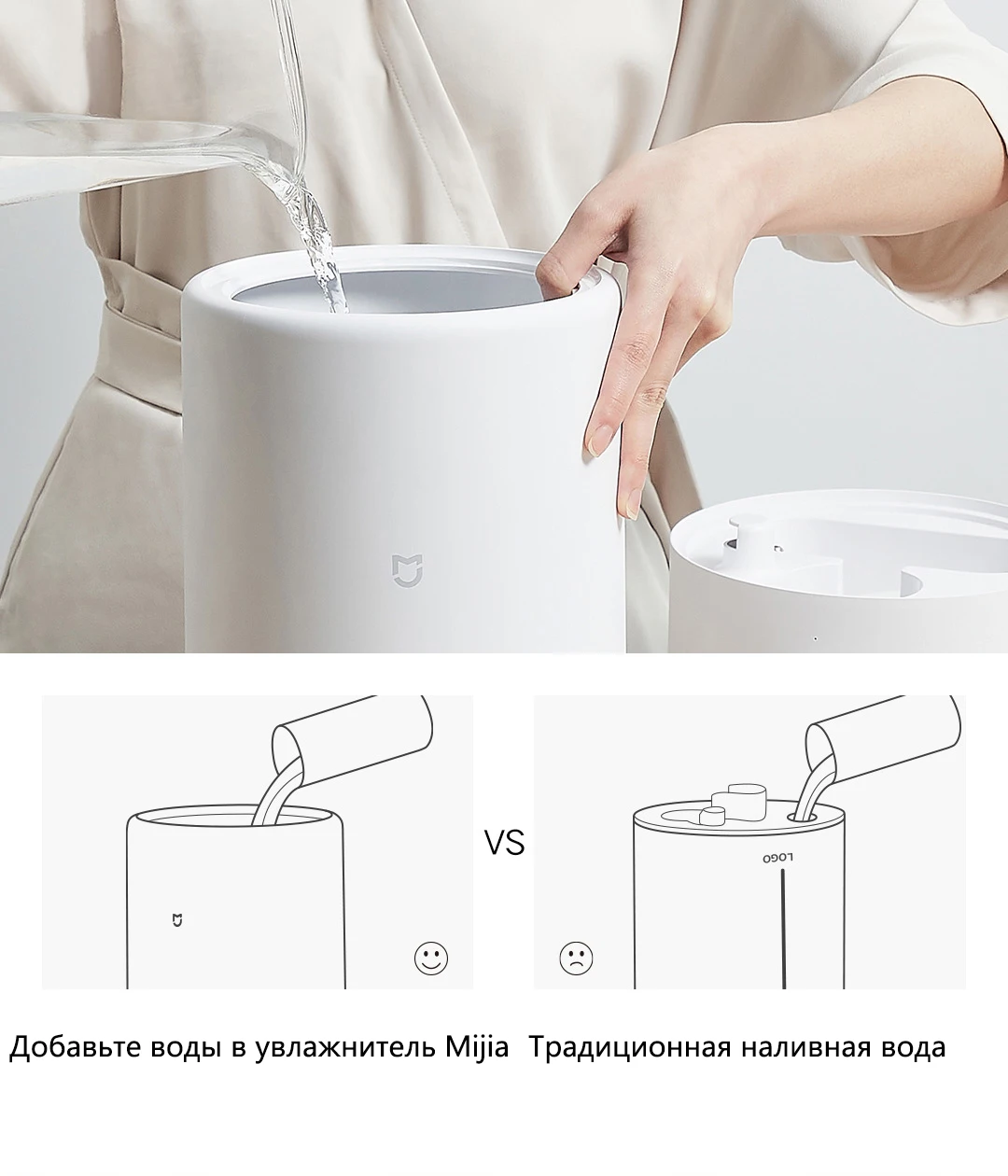 VS

LOGO

Добавьте воды в увлажнитель Mijia Традиционная наливная вода