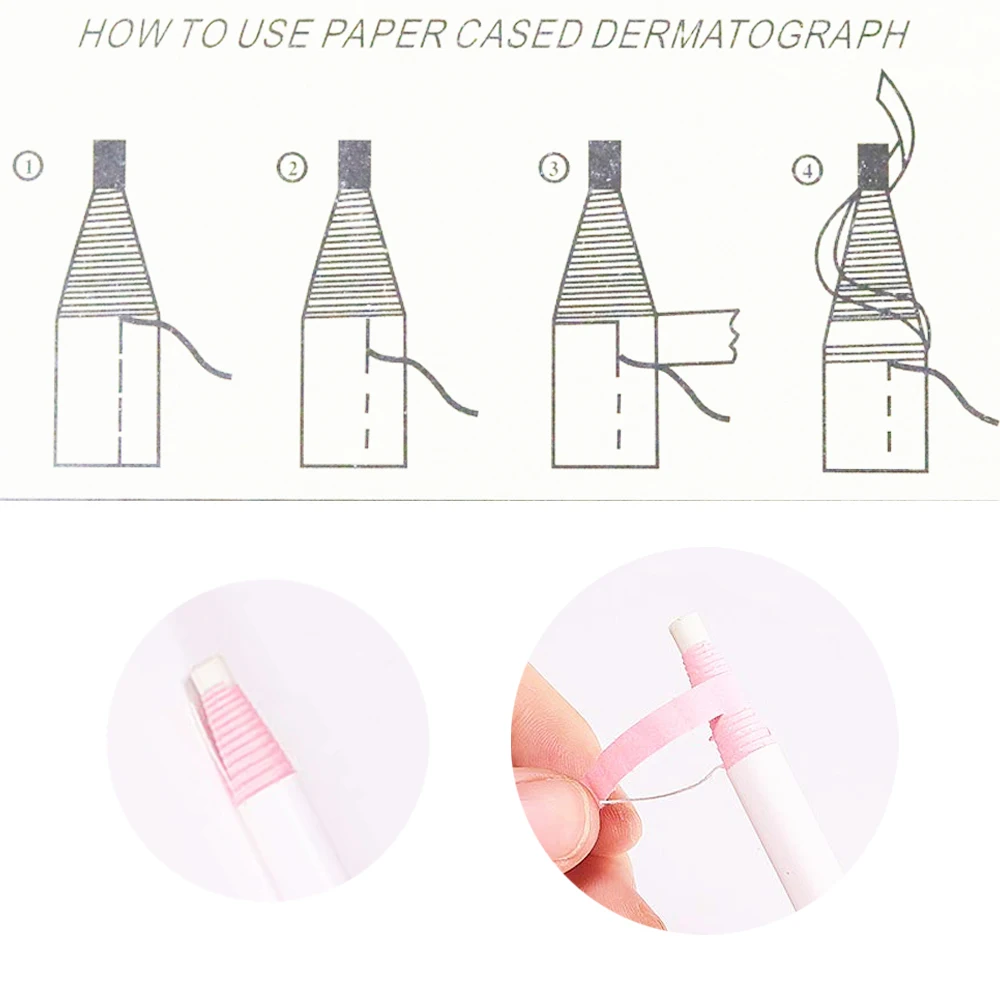 HOW TO USE PAPER CASED DERMATOGRAPH

①

②

③

④