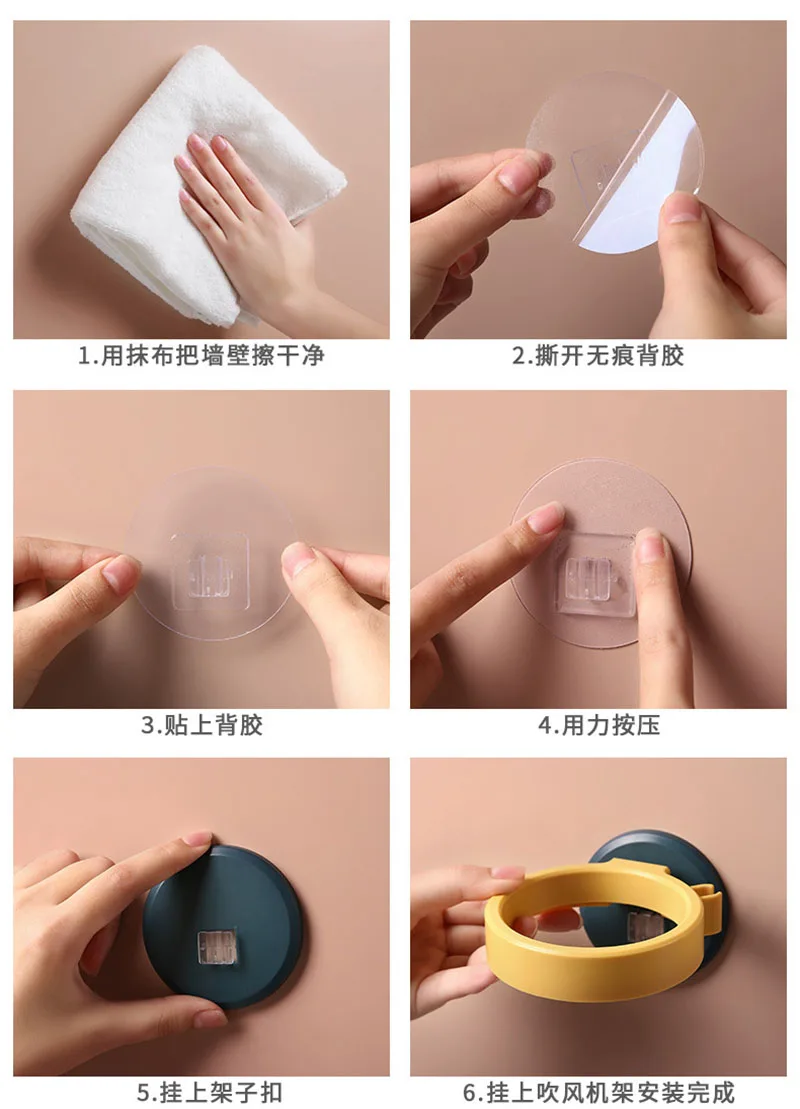 1.用抹布把墙壁擦干净

2.撕开无痕背胶

3.贴上背胶

4.用力按压

5.挂上架子扣

6.挂上吹风机架安装完成