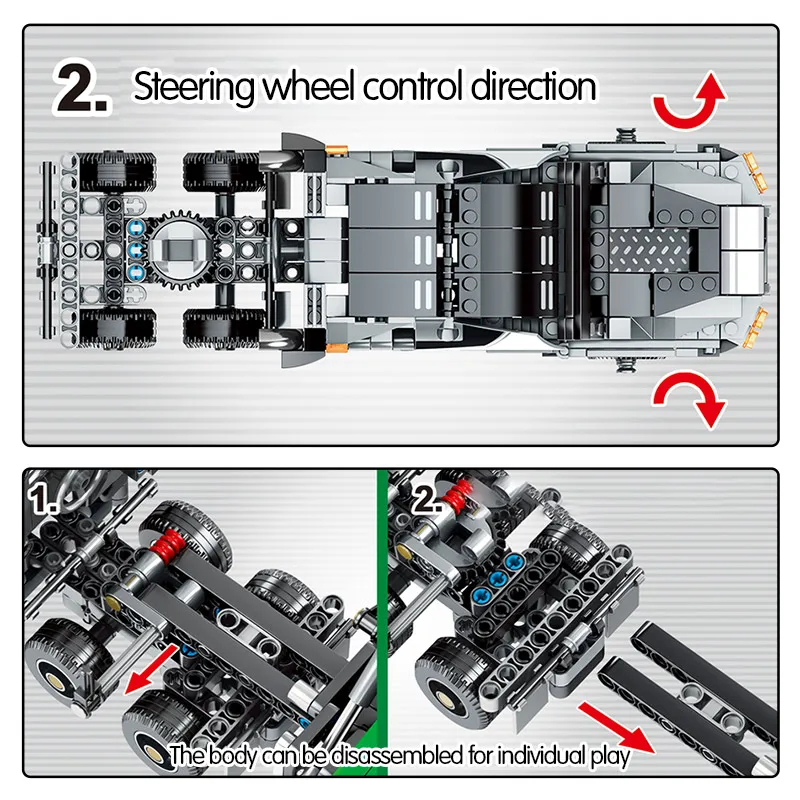 2. Steering wheel control direction

1.

2.

The body can be disassembled for individual play