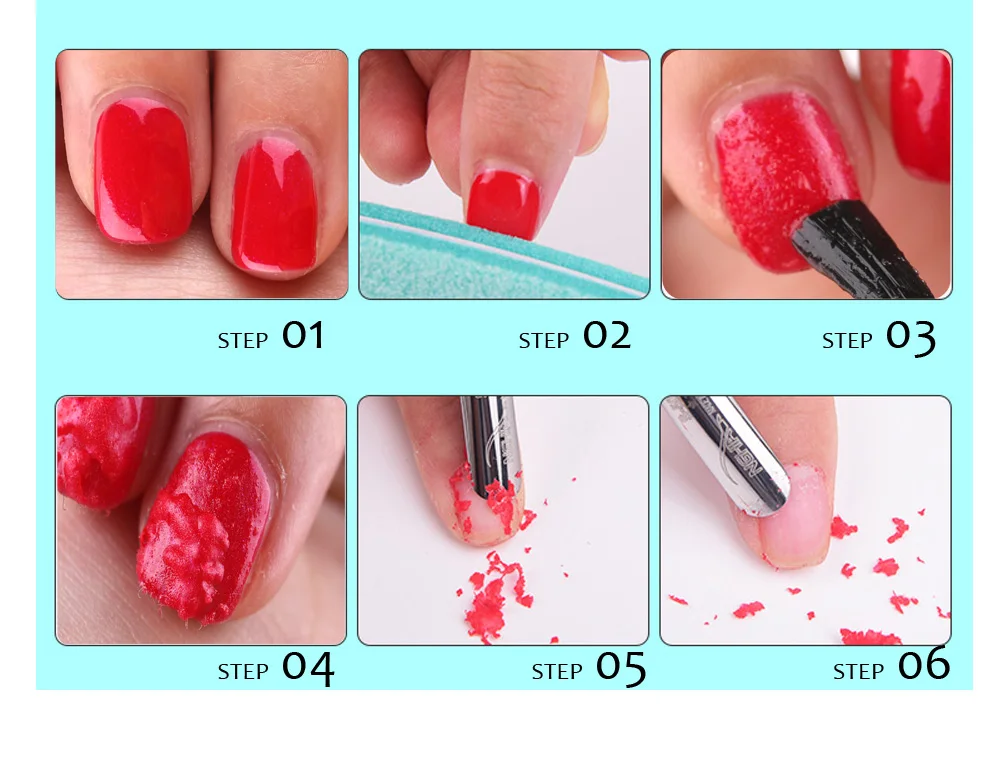 STEP 01

STEP 02

STEP 03

STEP 04

STEP 05

STEP 06