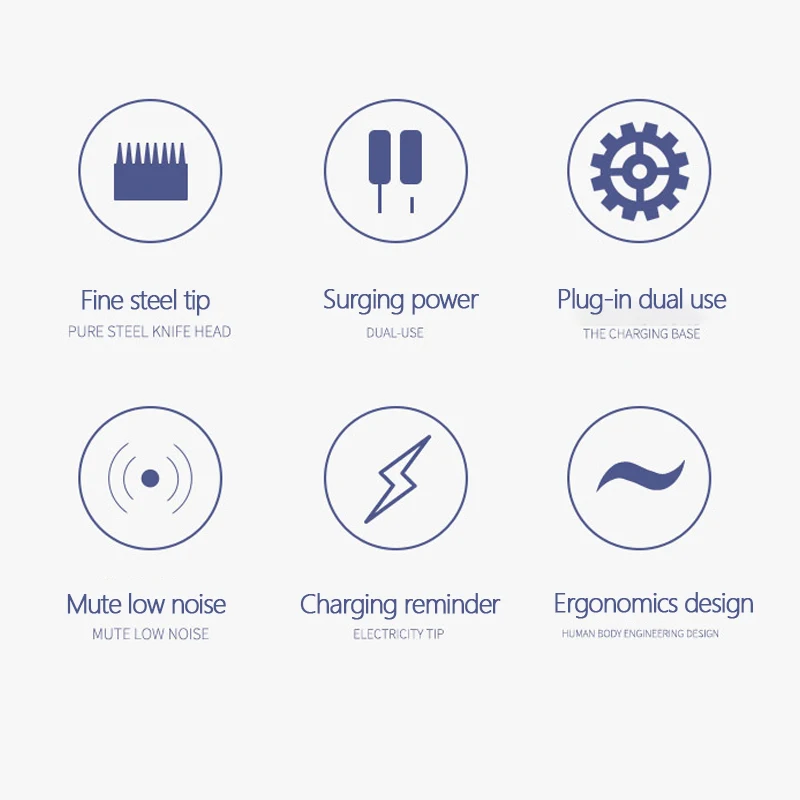 Fine steel tip
PURE STEEL KNIFE HEAD

Surging power
DUAL-USE

Plug-in dual use
THE CHARGING BASE

Mute low noise
MUTE LOW NOISE

Charging reminder
ELECTRICITY TIP

Ergonomics design
HUMAN BODY ENGINEERING DESIGN