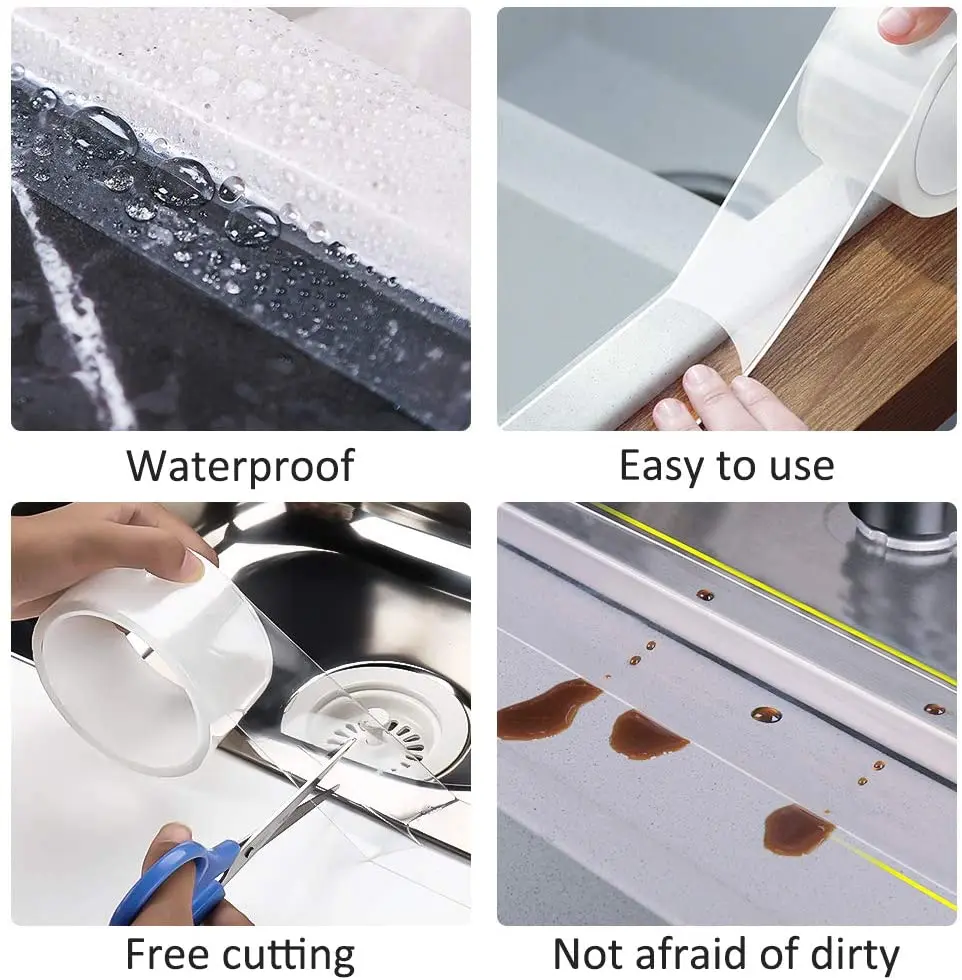 Waterproof

Easy to use

Free cutting

Not afraid of dirty