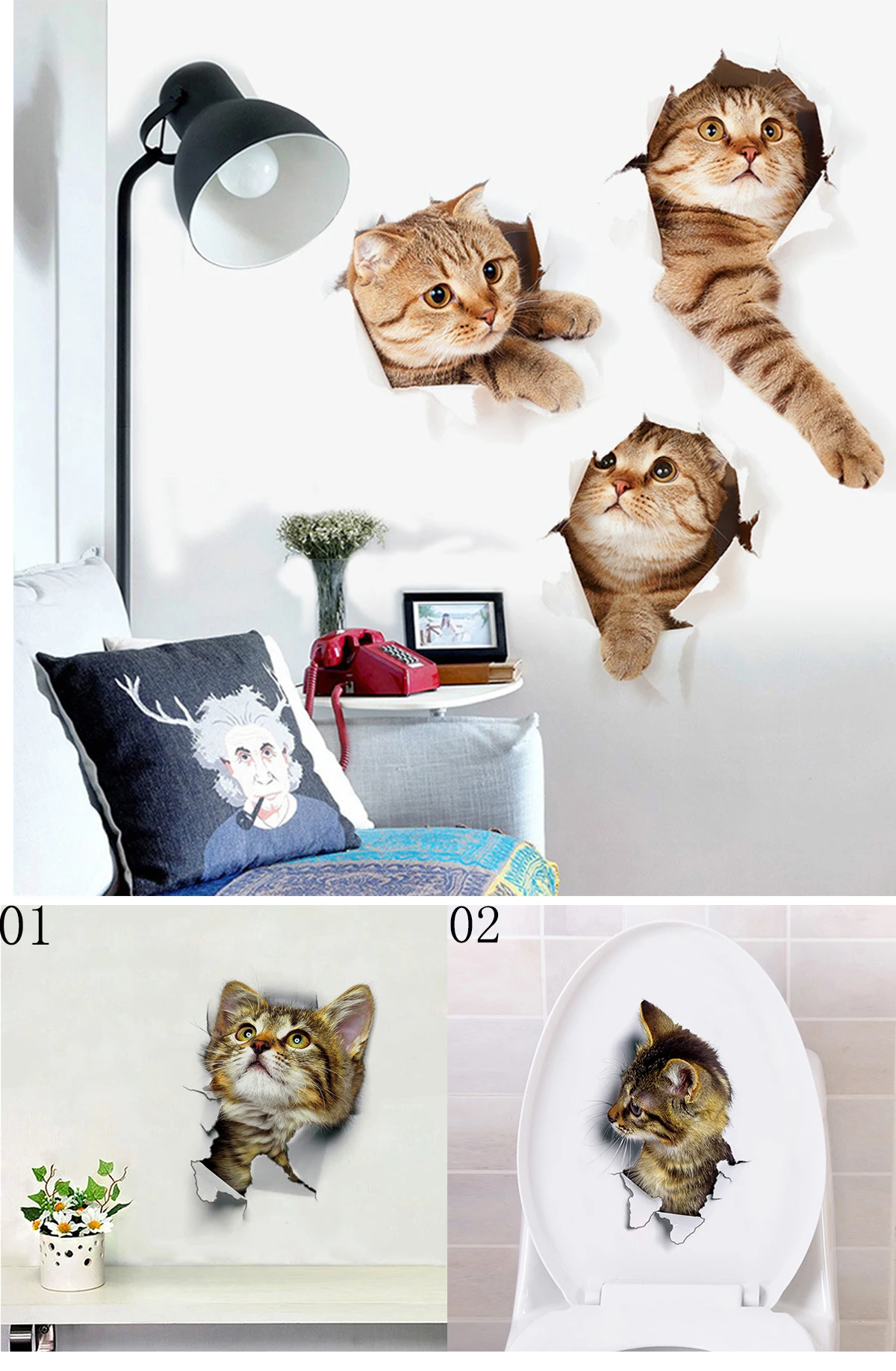 01

02