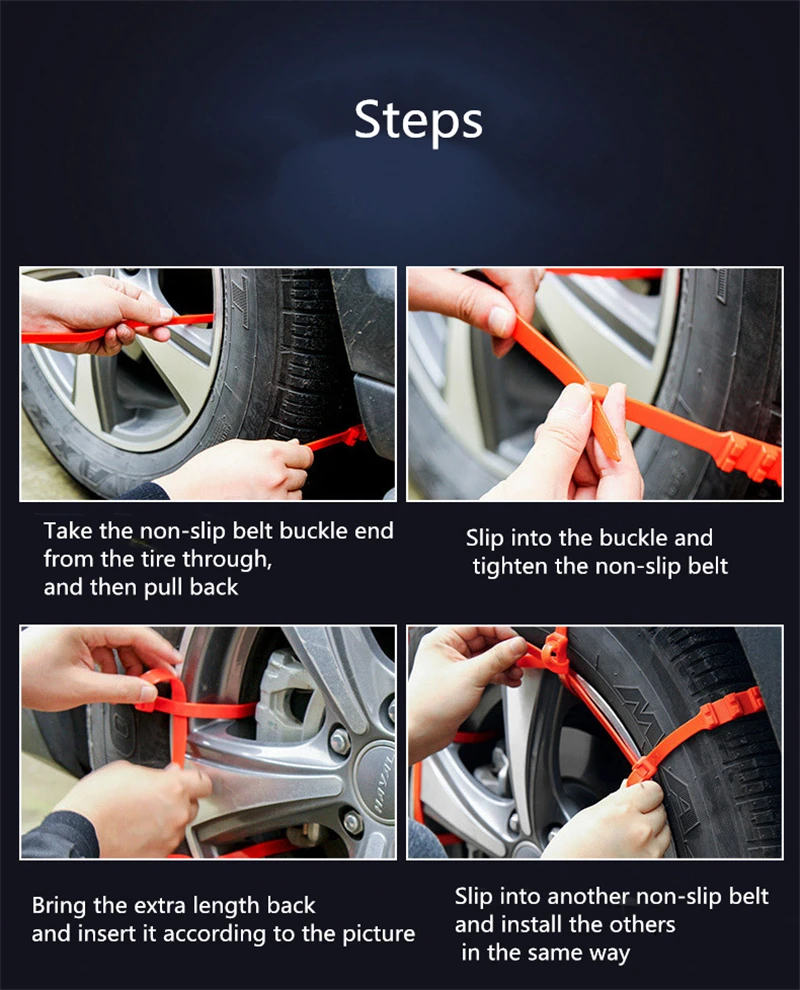 Steps

Take the non-slip belt buckle end from the tire through, and then pull back

Slip into the buckle and tighten the non-slip belt

Bring the extra length back and insert it according to the picture

Slip into another non-slip belt and install the others in the same way