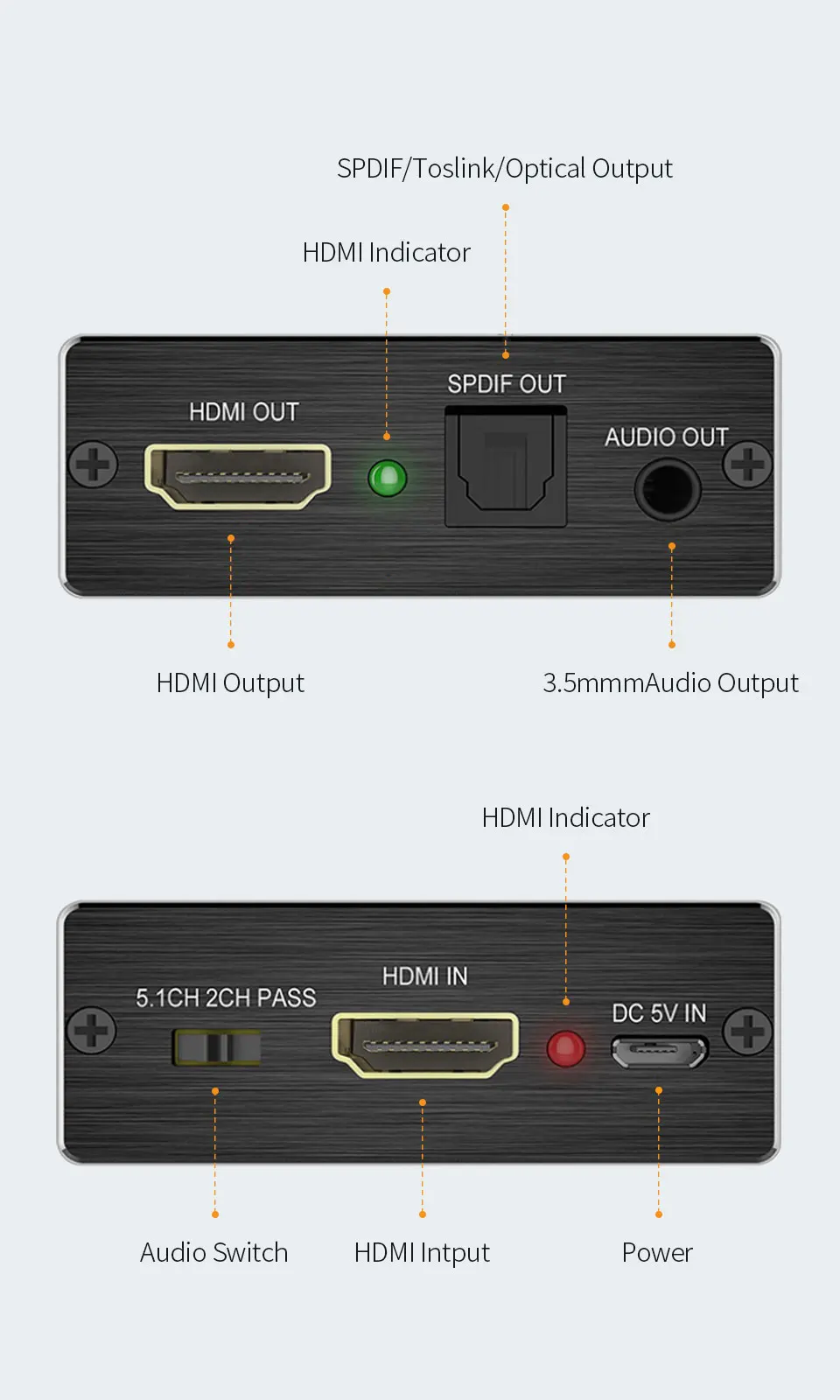 SPDIF/Toslink/Optical Output

HDMI Indicator

HDMI OUT

SPDIF OUT

AUDIO OUT

HDMI Output

3.5mmmAudio Output

HDMI Indicator

5.1CH 2CH PASS

HDMI IN

DC 5V IN

Audio Switch

HDMI Intput

Power