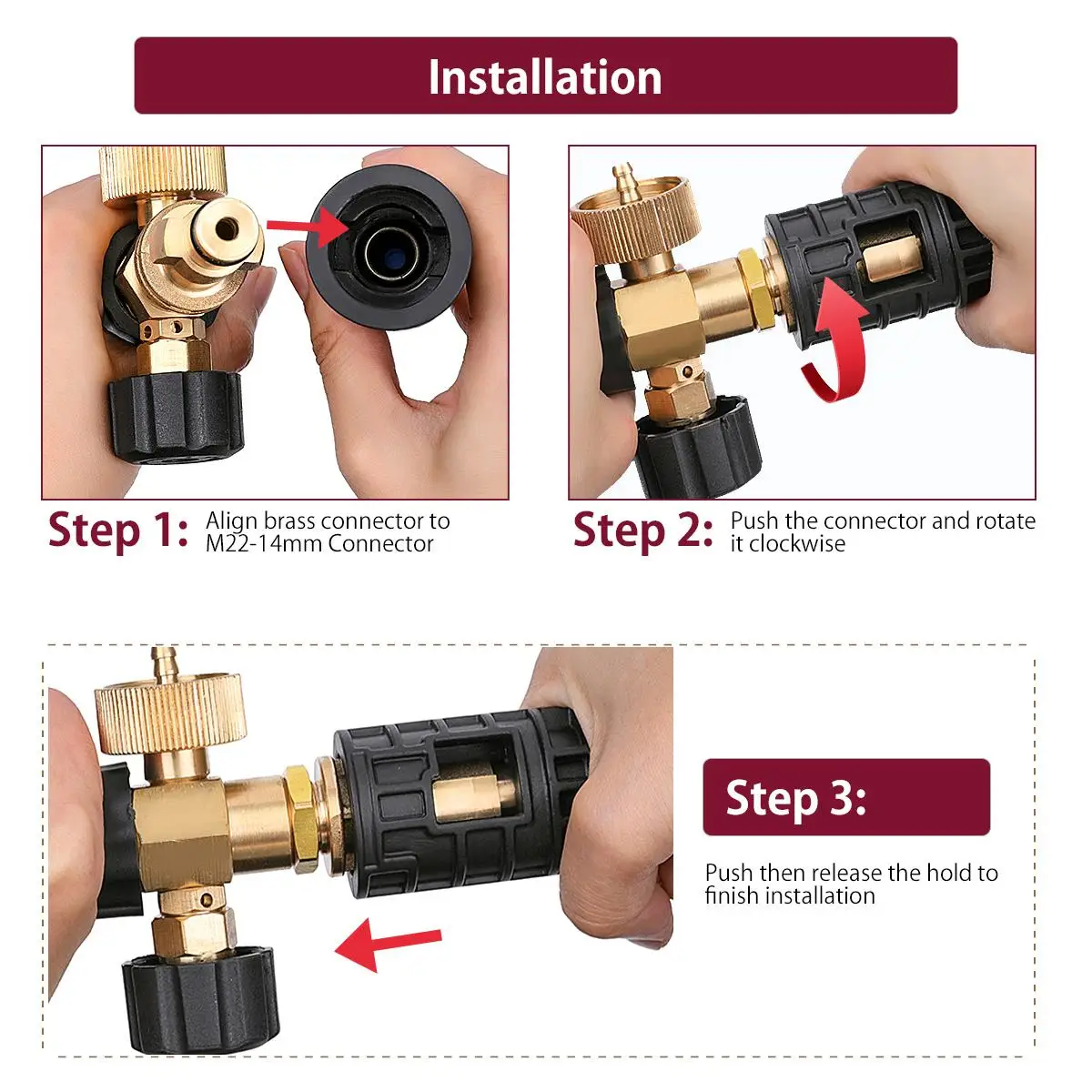 Installation

Step 1: Align brass connector to M22-14mm Connector

Step 2: Push the connector and rotate it clockwise

Step 3:

Push then release the hold to finish installation