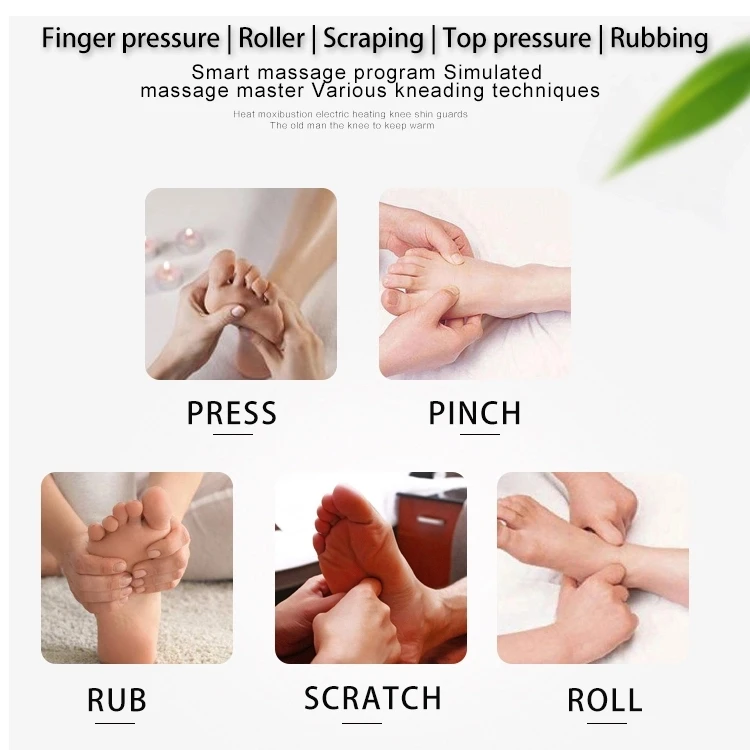 Finger pressure | Roller | Scraping | Top pressure | Rubbing

Smart massage program Simulated massage master Various kneading techniques

Heat moxibustion electric heating knee shin guards
The old man the knee to keep warm

PRESS

PINCH

RUB

SCRATCH

ROLL