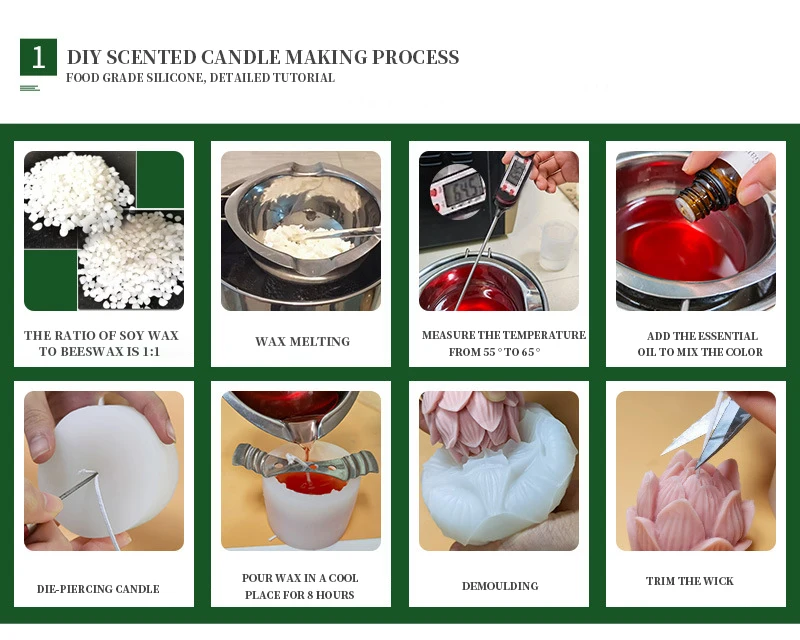 1 DIY SCENTED CANDLE MAKING PROCESS
FOOD GRADE SILICONE, DETAILED TUTORIAL

THE RATIO OF SOY WAX TO BEESWAX IS 1:1

WAX MELTING

64.5

MEASURE THE TEMPERATURE FROM 55 ° TO 65 °

ADD THE ESSENTIAL OIL TO MIX THE COLOR

DIE-PIERCING CANDLE

POUR WAX IN A COOL PLACE FOR 8 HOURS

DEMOULDING

TRIM THE WICK