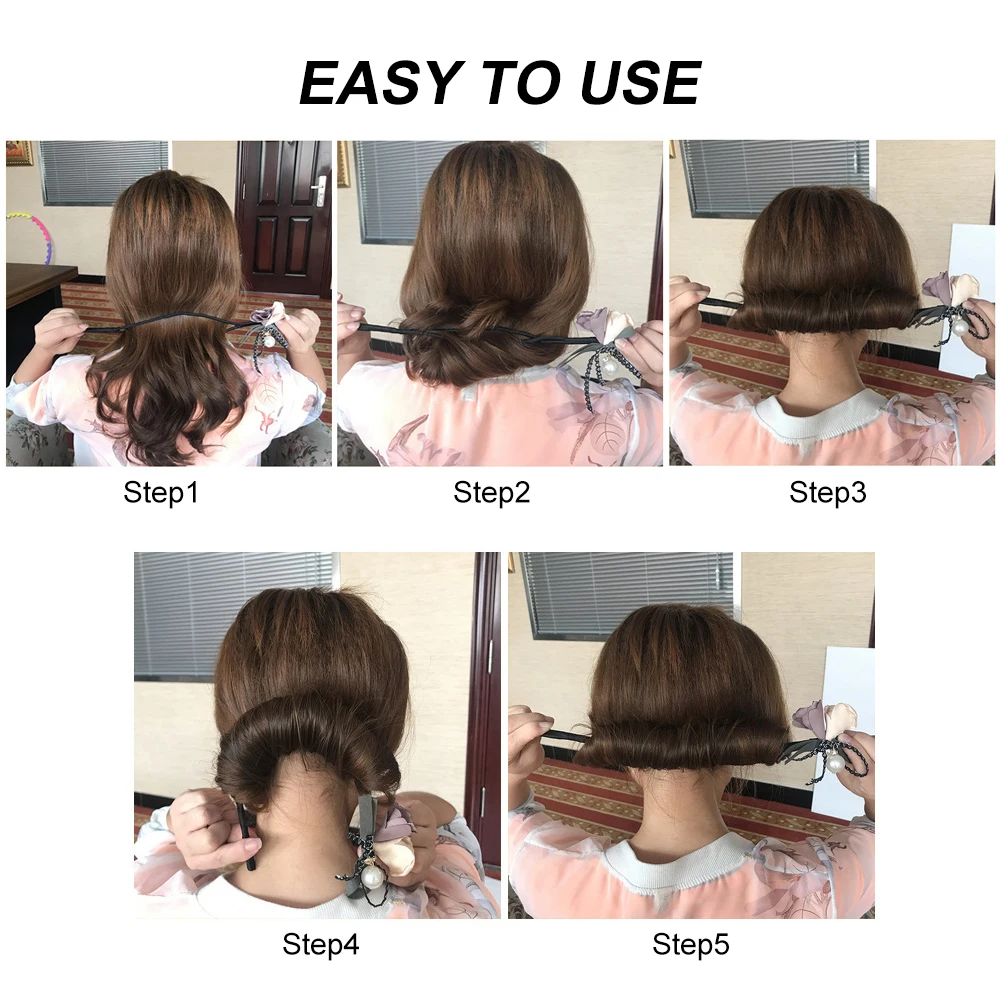 EASY TO USE

Step1

Step2

Step3

Step4

Step5