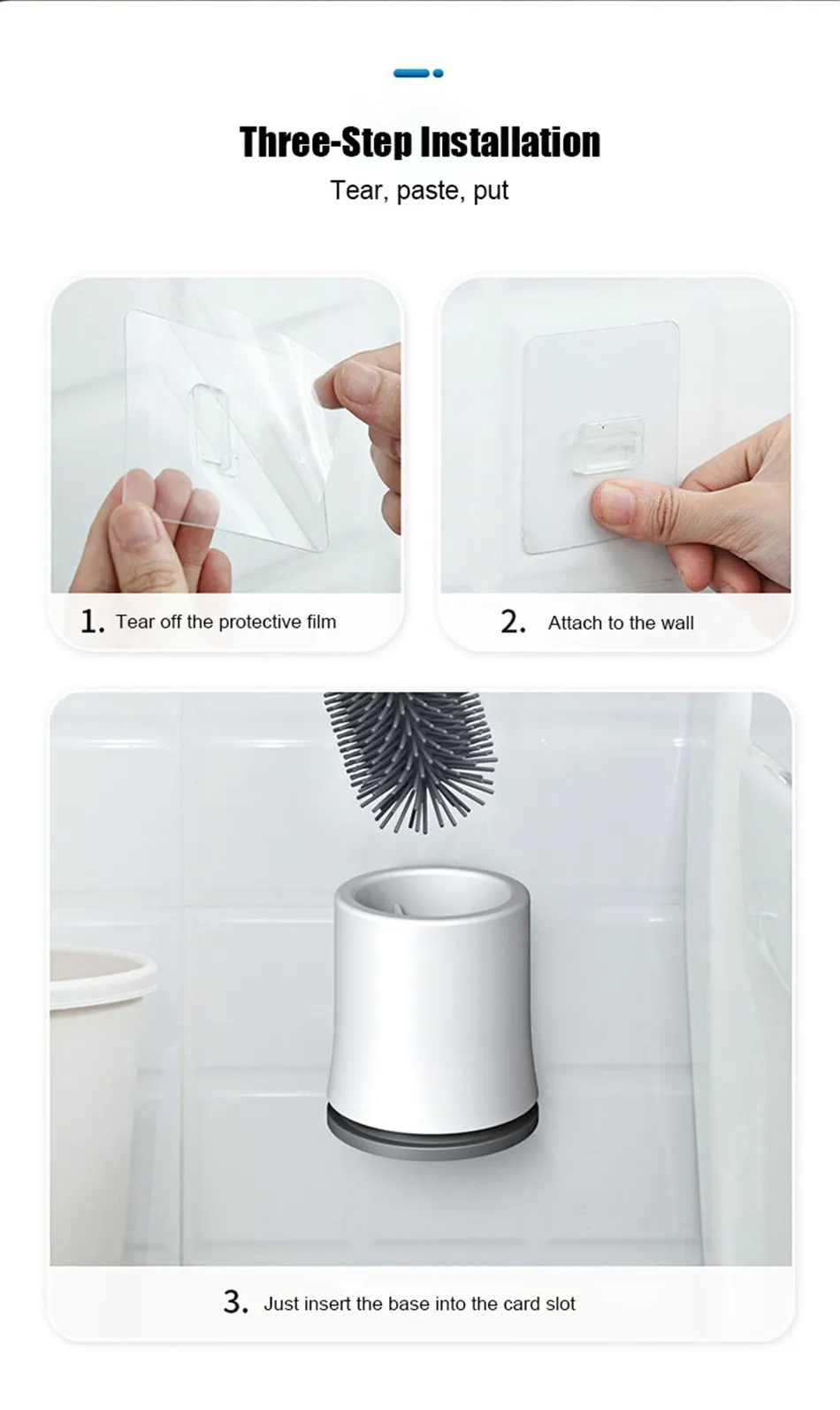 Three-Step Installation

Tear, paste, put

1. Tear off the protective film

2. Attach to the wall

3. Just insert the base into the card slot