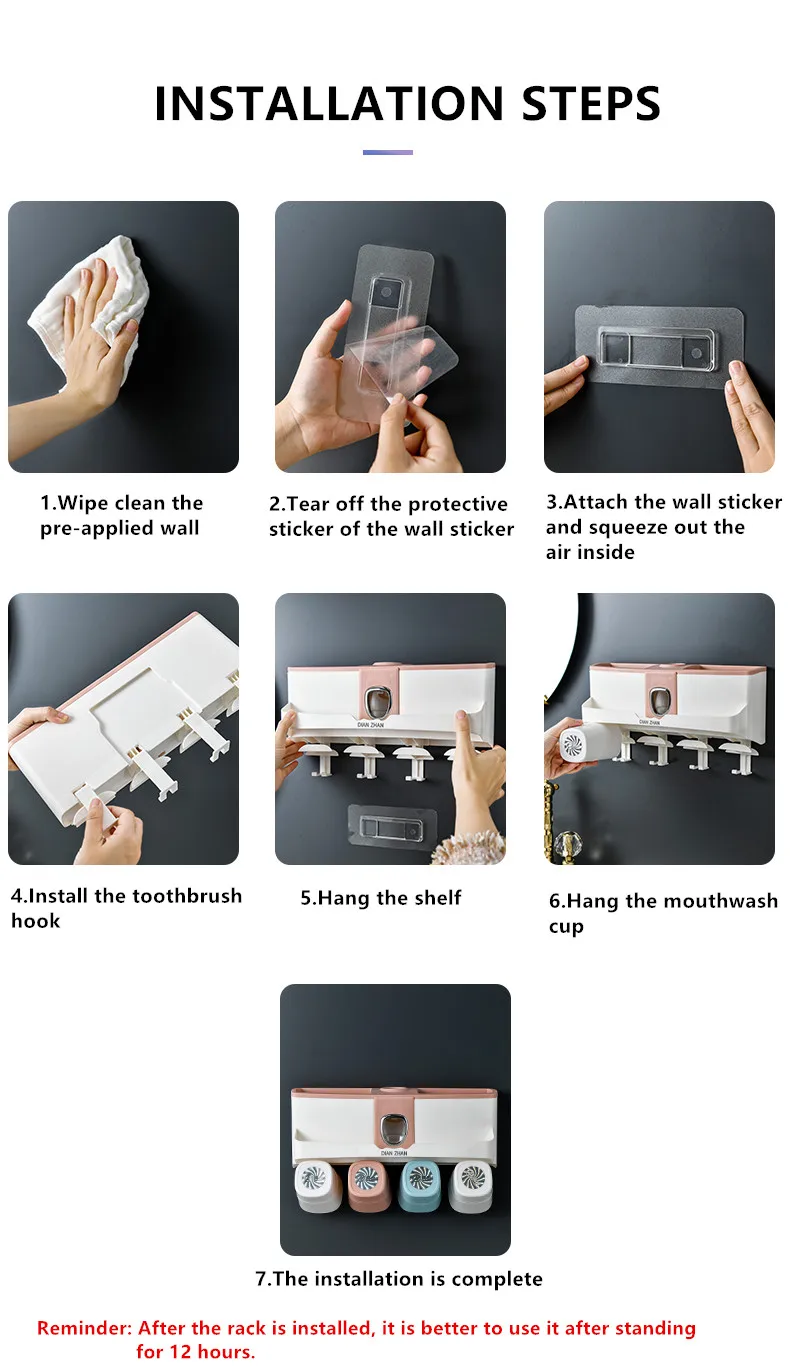 INSTALLATION STEPS

1.Wipe clean the pre-applied wall

2.Tear off the protective sticker of the wall sticker

3.Attach the wall sticker and squeeze out the air inside

4.Install the toothbrush hook

DIAN ZHAN

5.Hang the shelf

6.Hang the mouthwash cup

DIAN ZHAN

7.The installation is complete

Reminder: After the rack is installed, it is better to use it after standing for 12 hours.