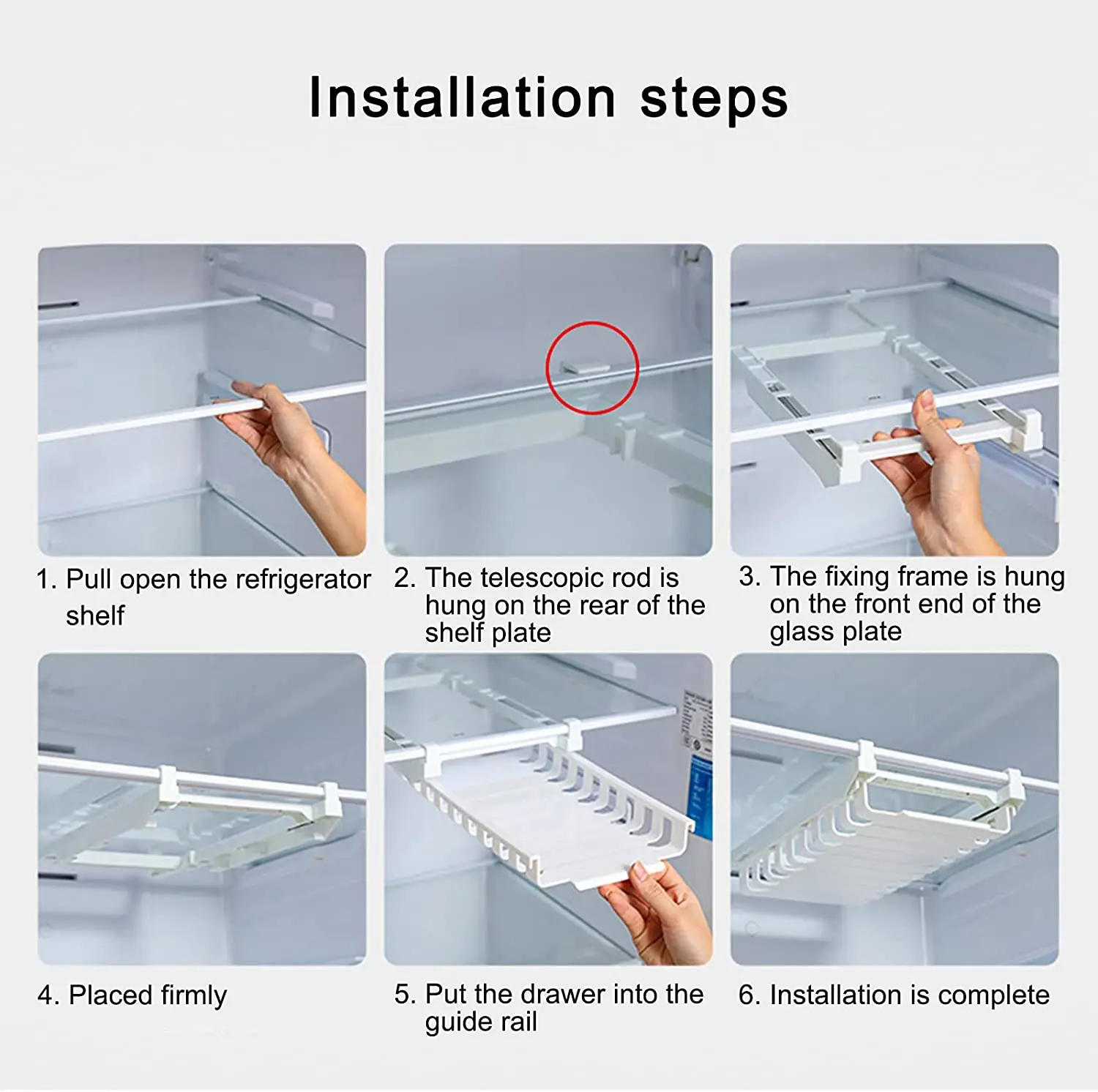 Installation steps

1. Pull open the refrigerator shelf

2. The telescopic rod is hung on the rear of the shelf plate

3. The fixing frame is hung on the front end of the glass plate

4. Placed firmly

5. Put the drawer into the guide rail

6. Installation is complete