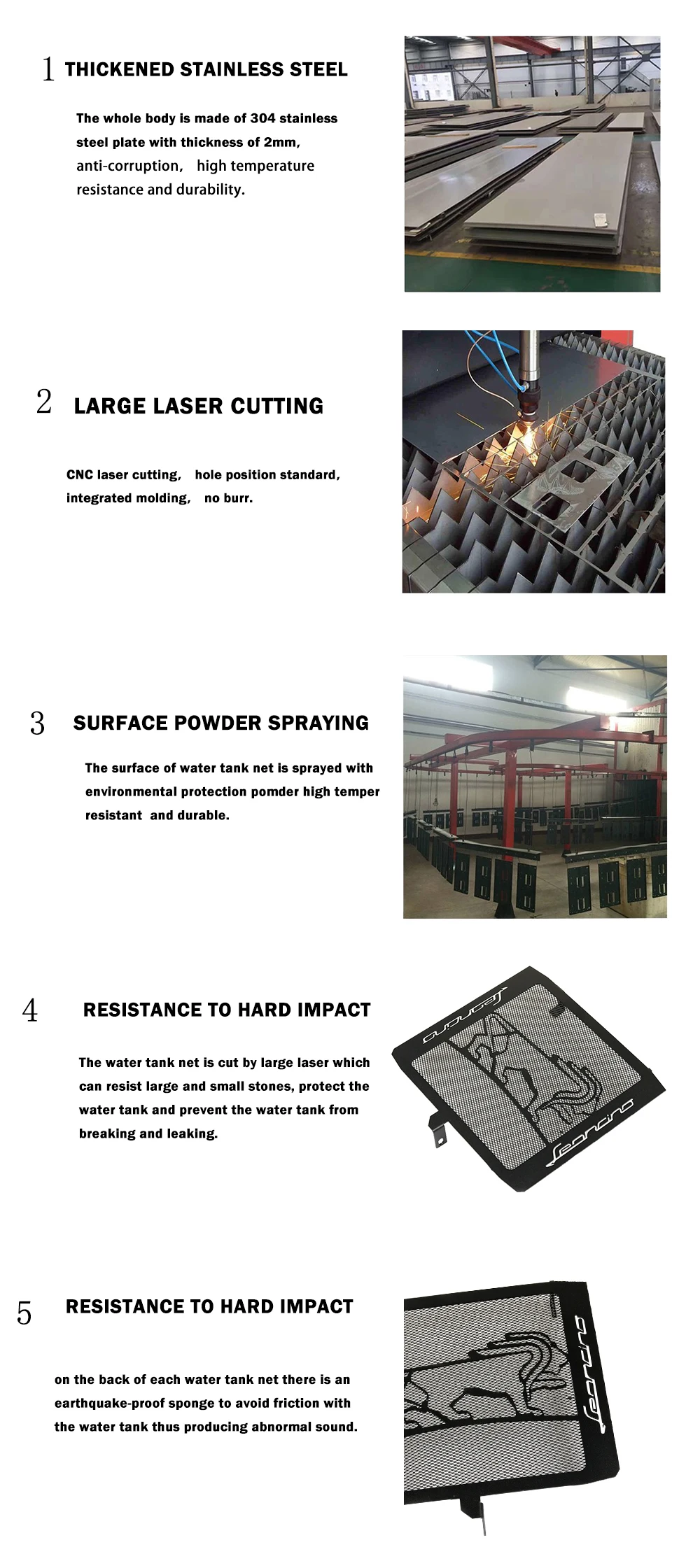 1 THICKENED STAINLESS STEEL

The whole body is made of 304 stainless steel plate with thickness of 2mm, anti-corruption, high temperature resistance and durability.

2 LARGE LASER CUTTING

CNC laser cutting, hole position standard, integrated molding, no burr.

3 SURFACE POWDER SPRAYING

The surface of water tank net is sprayed with environmental protection pomder high temper resistant and durable.

4 RESISTANCE TO HARD IMPACT

The water tank net is cut by large laser which can resist large and small stones, protect the water tank and prevent the water tank from breaking and leaking.

Leoncino

Leoncino

5 RESISTANCE TO HARD IMPACT

on the back of each water tank net there is an earthquake-proof sponge to avoid friction with the water tank thus producing abnormal sound.

Leoncino