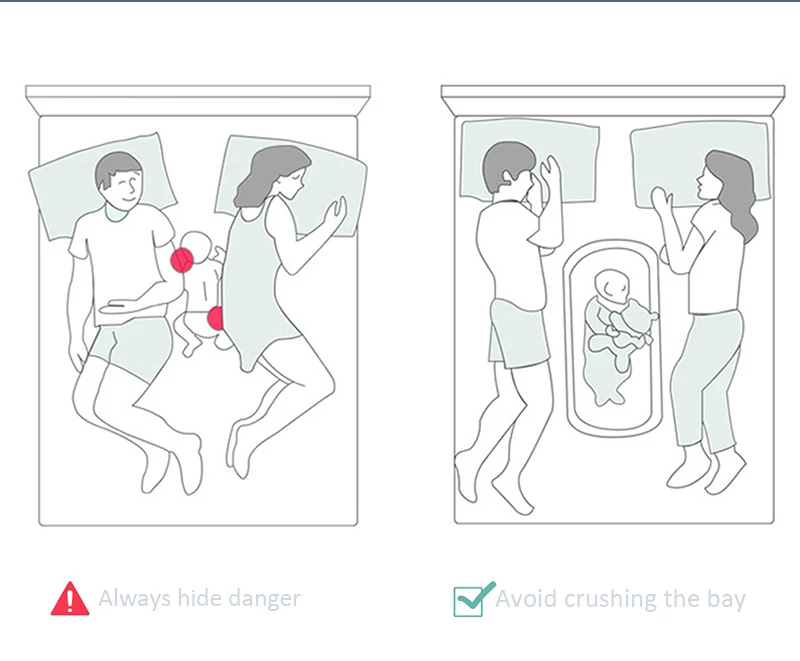 Always hide danger

Avoid crushing the bay