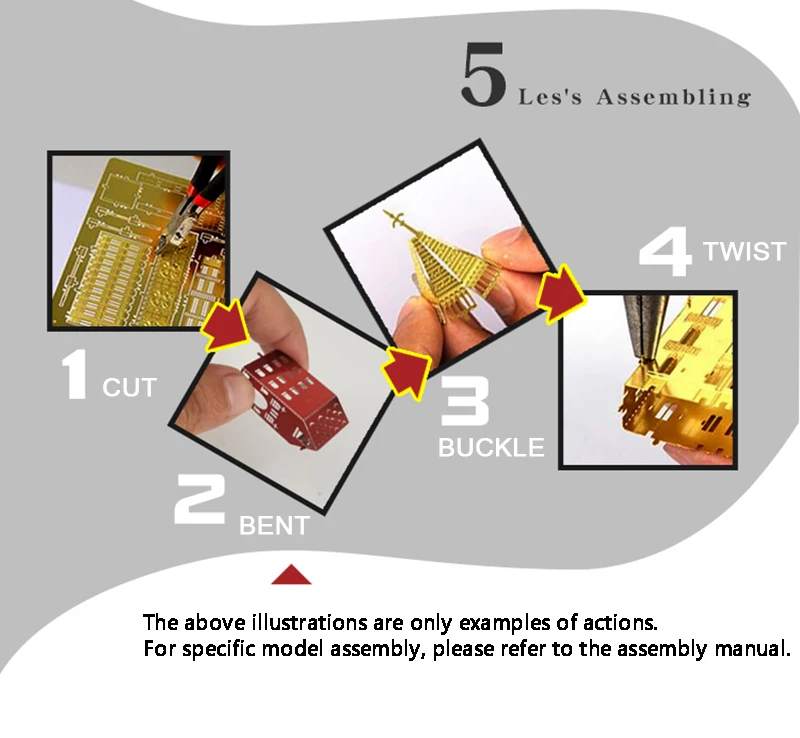 5 Les's Assembling

1 CUT

2 BENT

3 BUCKLE

4 TWIST

The above illustrations are only examples of actions.
For specific model assembly, please refer to the assembly manual.