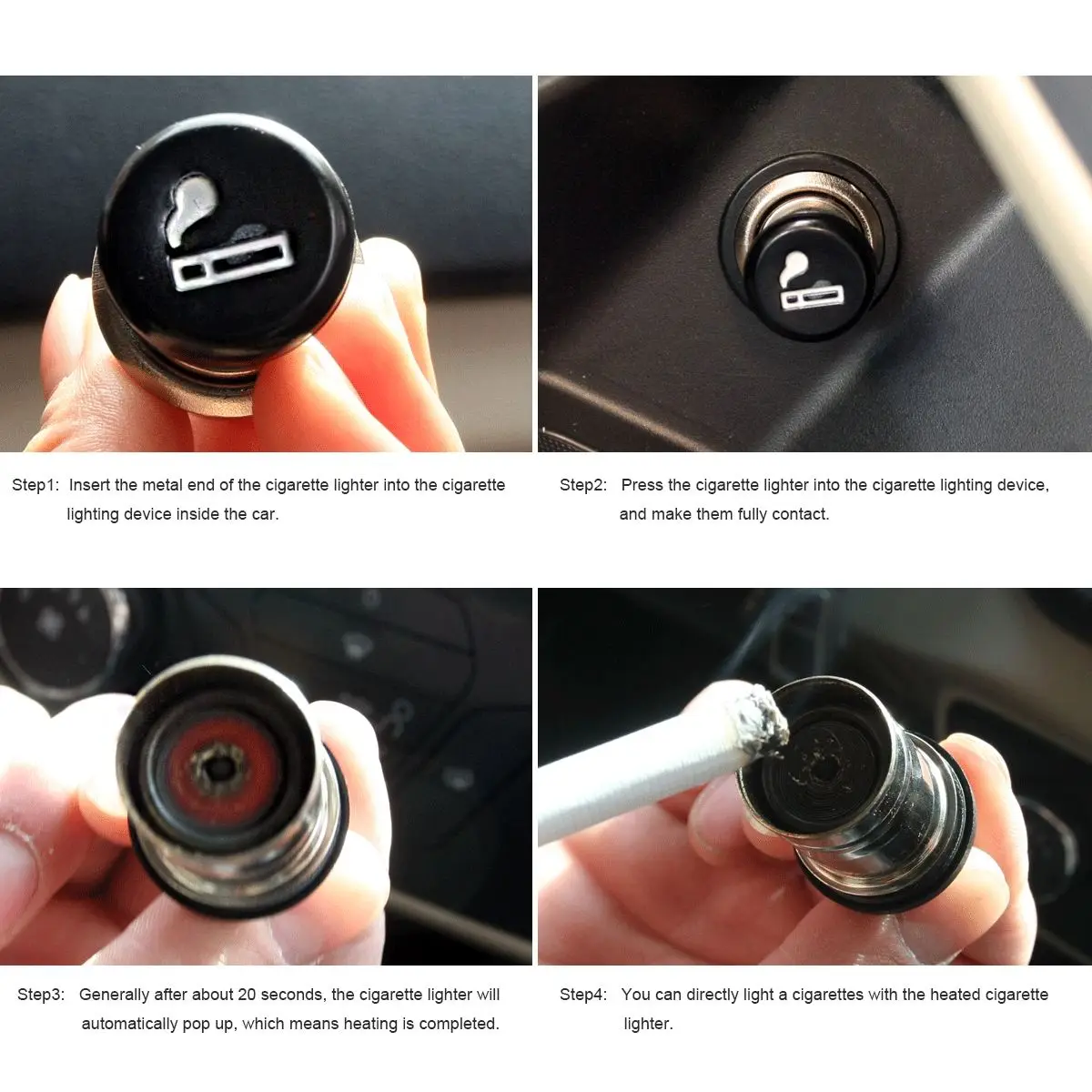 Step1: Insert the metal end of the cigarette lighter into the cigarette lighting device inside the car.

Step2: Press the cigarette lighter into the cigarette lighting device, and make them fully contact.

Step3: Generally after about 20 seconds, the cigarette lighter will automatically pop up, which means heating is completed.

Step4: You can directly light a cigarettes with the heated cigarette lighter.