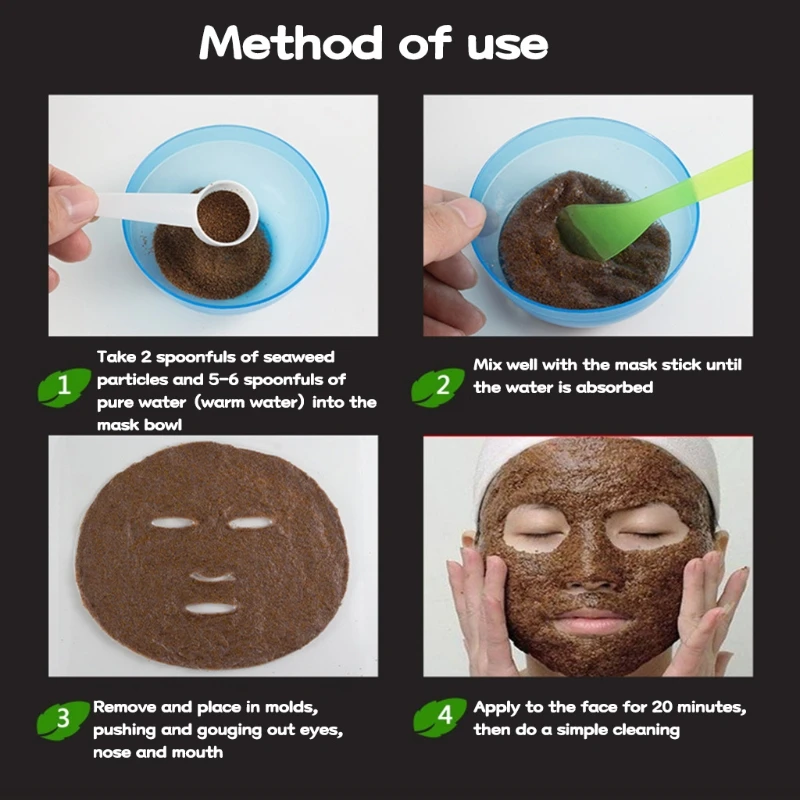 Method of use

1 Take 2 spoonfuls of seaweed particles and 5-6 spoonfuls of pure water (warm water) into the mask bowl

2 Mix well with the mask stick until the water is absorbed

3 Remove and place in molds, pushing and gouging out eyes, nose and mouth

4 Apply to the face for 20 minutes, then do a simple cleaning