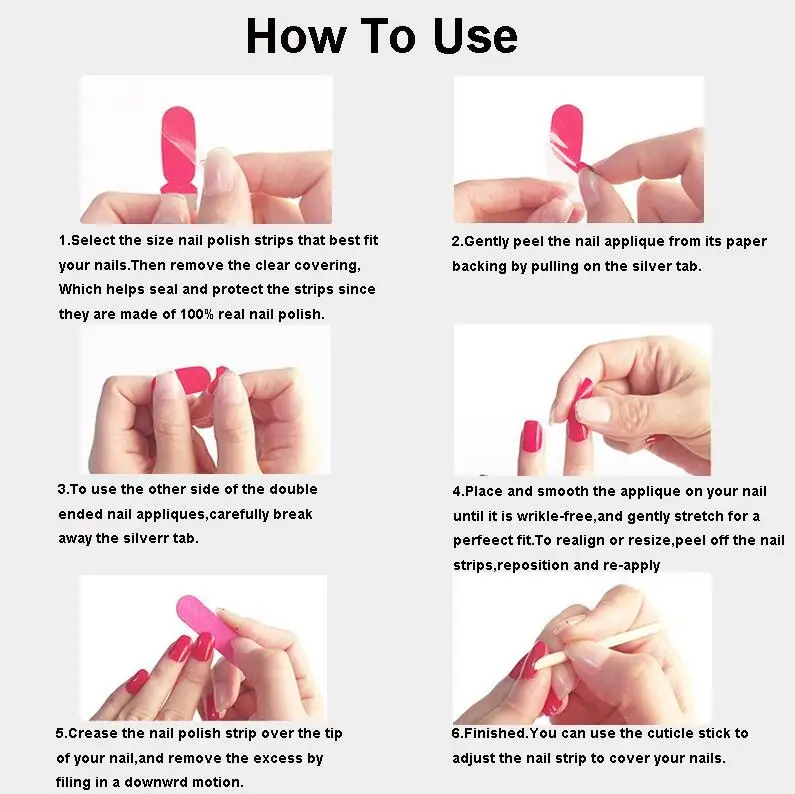 How To Use

1.Select the size nail polish strips that best fit your nails.Then remove the clear covering, Which helps seal and protect the strips since they are made of 100% real nail polish.

2.Gently peel the nail applique from its paper backing by pulling on the silver tab.

3.To use the other side of the double ended nail appliques,carefully break away the silverr tab.

4.Place and smooth the applique on your nail until it is wrikle-free,and gently stretch for a perfeect fit.To realign or resize,peel off the nail strips,reposition and re-apply

5.Crease the nail polish strip over the tip of your nail,and remove the excess by filing in a downwrd motion.

6.Finished.You can use the cuticle stick to adjust the nail strip to cover your nails.