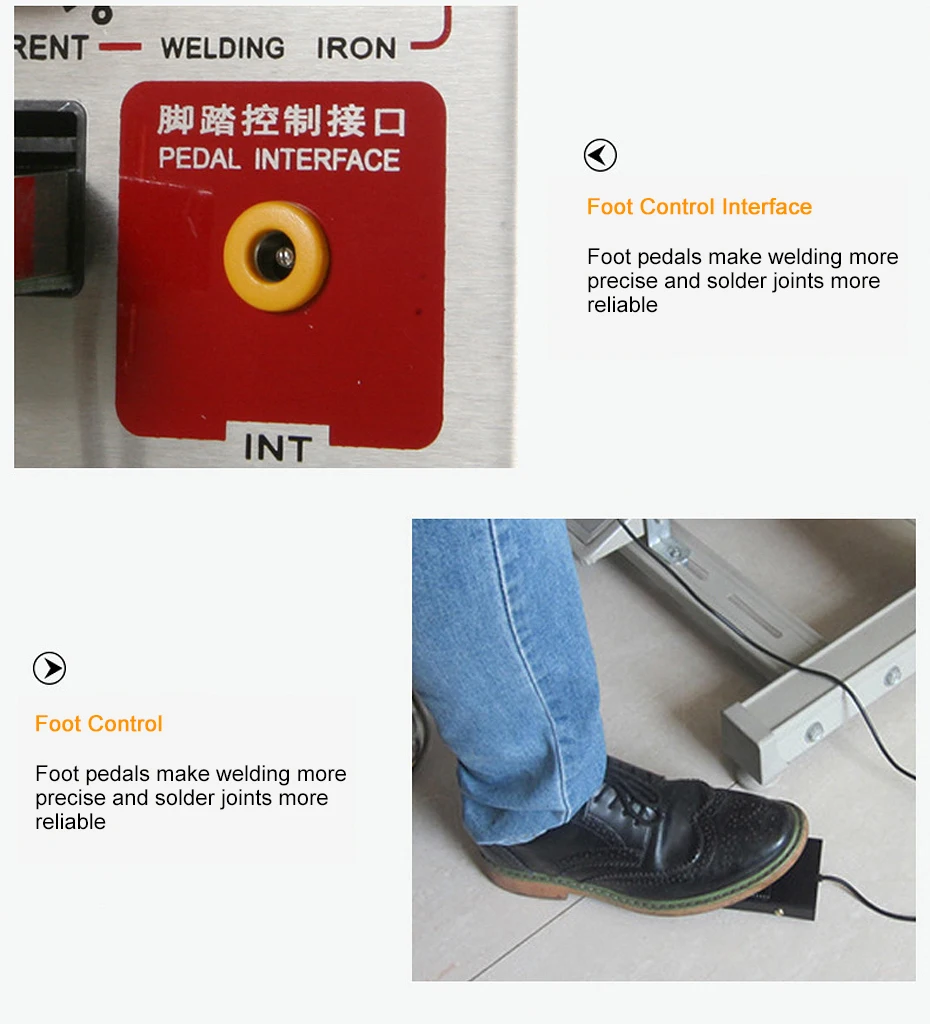 RENT — WELDING IRON

脚踏控制接口
PEDAL INTERFACE

INT

Foot Control Interface

Foot pedals make welding more precise and solder joints more reliable

Foot Control

Foot pedals make welding more precise and solder joints more reliable