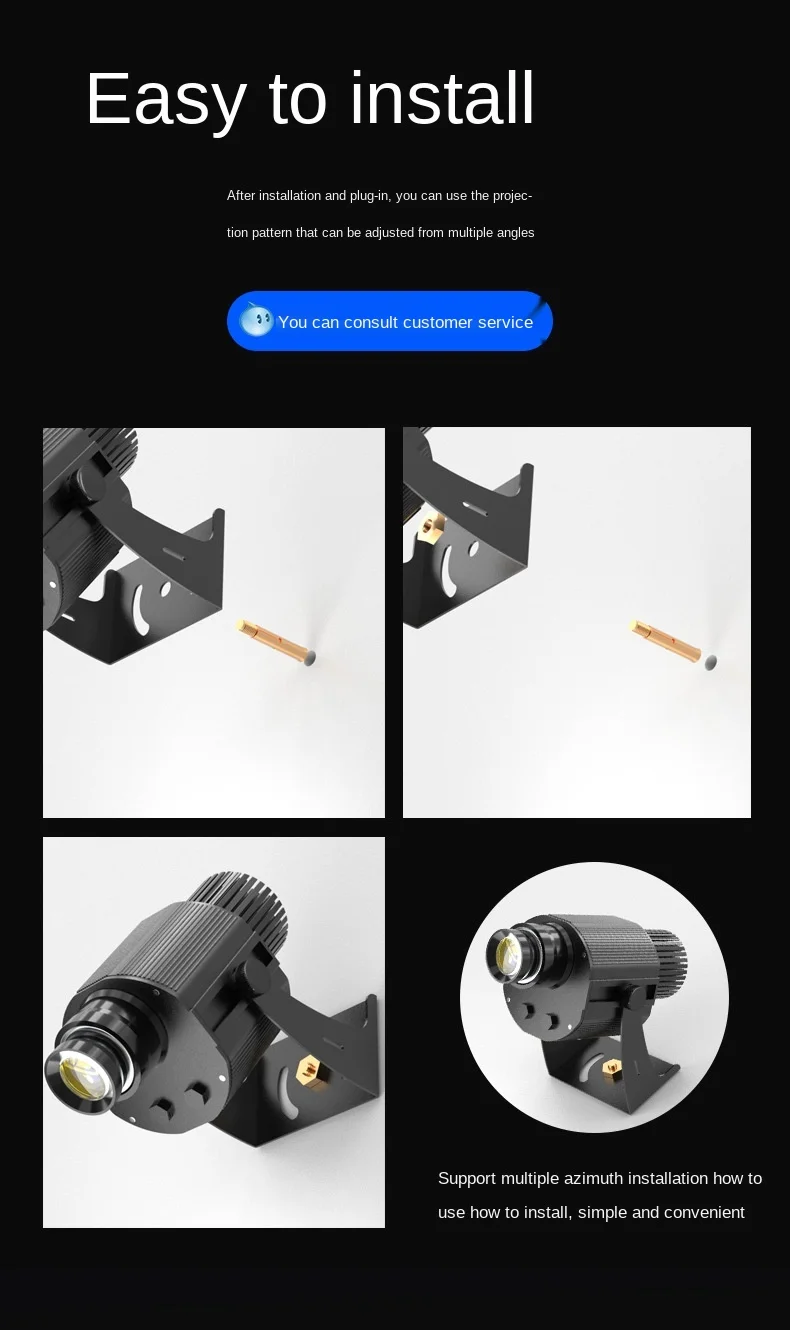 Easy to install

After installation and plug-in, you can use the projection pattern that can be adjusted from multiple angles

You can consult customer service

Support multiple azimuth installation how to use how to install, simple and convenient