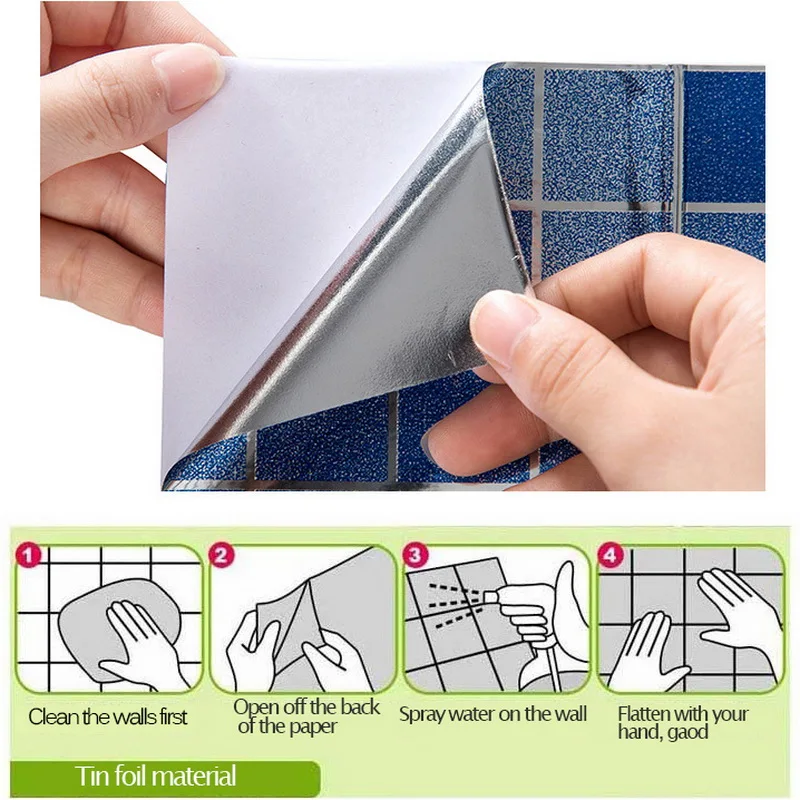 1
Clean the walls first

2
Open off the back of the paper

3
Spray water on the wall

4
Flatten with your hand, gaod

Tin foil material