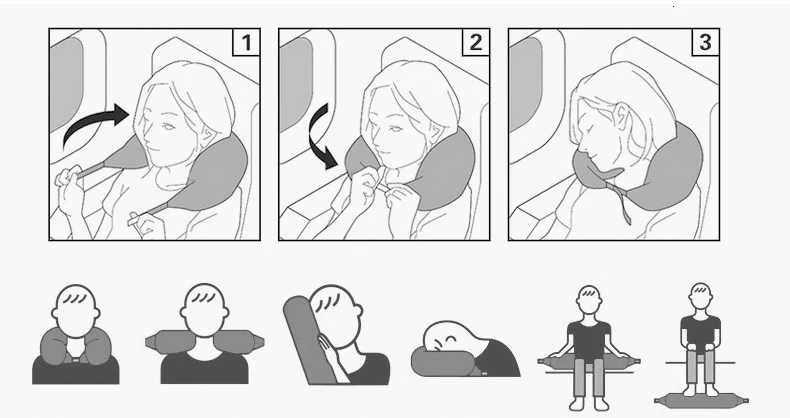 1

2

3