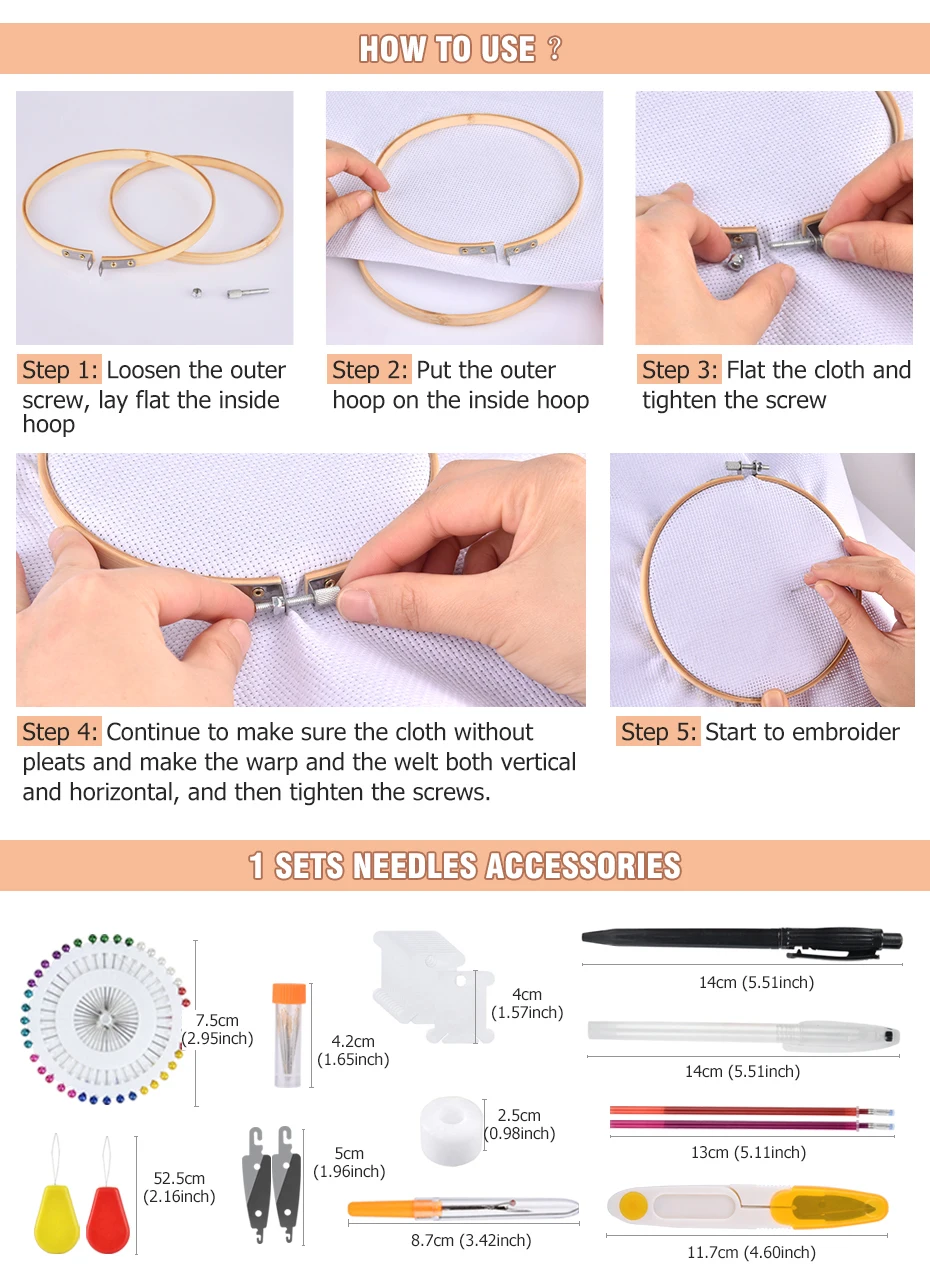 HOW TO USE ?

Step 1: Loosen the outer screw, lay flat the inside hoop

Step 2: Put the outer hoop on the inside hoop

Step 3: Flat the cloth and tighten the screw

Step 4: Continue to make sure the cloth without pleats and make the warp and the welt both vertical and horizontal, and then tighten the screws.

Step 5: Start to embroider

1 SETS NEEDLES ACCESSORIES

7.5cm (2.95inch)

4.2cm (1.65inch)

4cm (1.57inch)

14cm (5.51inch)

14cm (5.51inch)

2.5cm (0.98inch)

13cm (5.11inch)

52.5cm (2.16inch)

5cm (1.96inch)

8.7cm (3.42inch)

11.7cm (4.60inch)