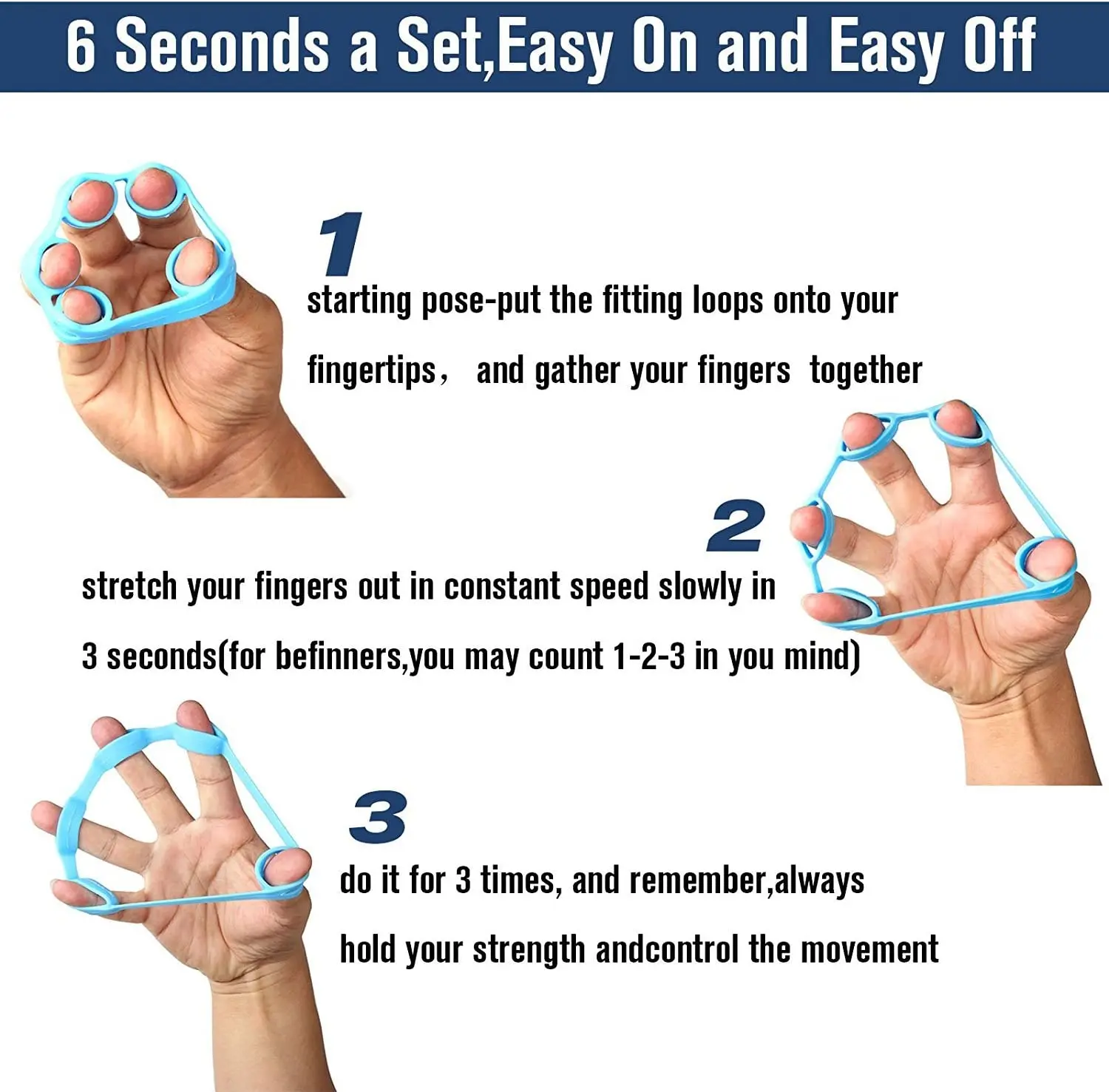 6 Seconds a Set,Easy On and Easy Off

1

starting pose-put the fitting loops onto your fingertips， and gather your fingers together

2

stretch your fingers out in constant speed slowly in 3 seconds(for befinners,you may count 1-2-3 in you mind)

3

do it for 3 times, and remember,always hold your strength andcontrol the movement