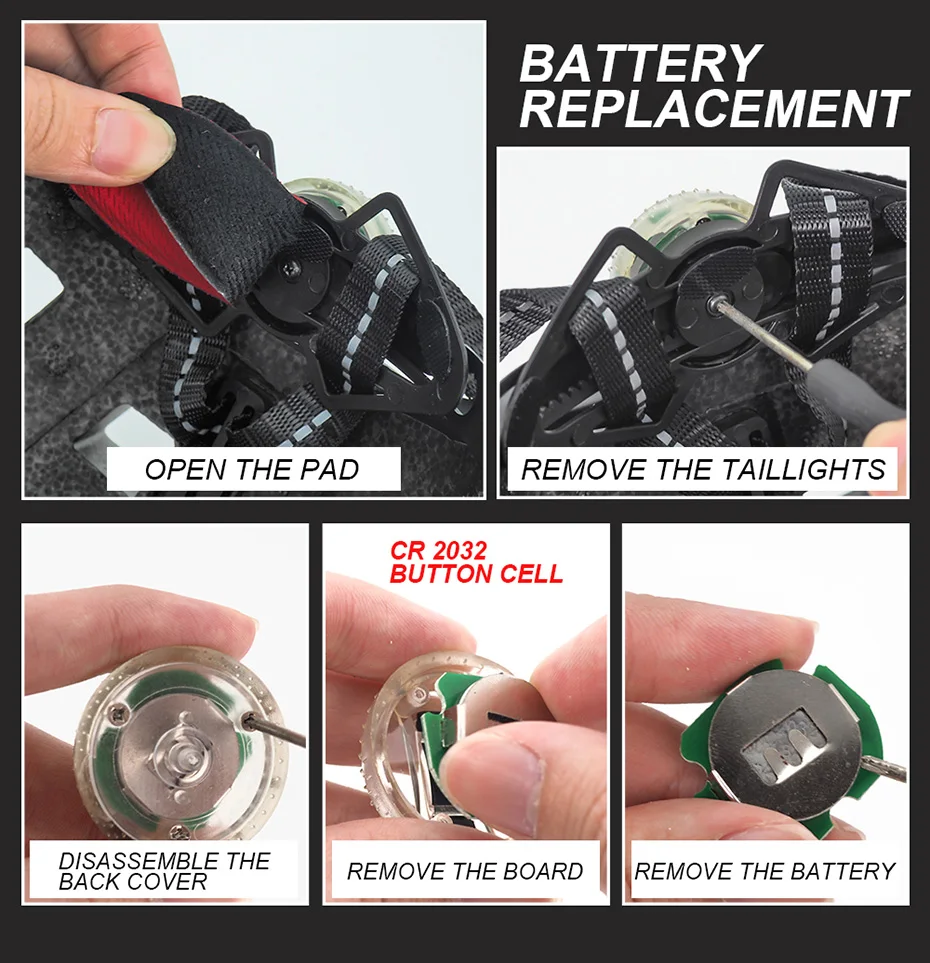 BATTERY REPLACEMENT

OPEN THE PAD

REMOVE THE TAILLIGHTS

DISASSEMBLE THE BACK COVER

CR 2032 BUTTON CELL

REMOVE THE BOARD

REMOVE THE BATTERY