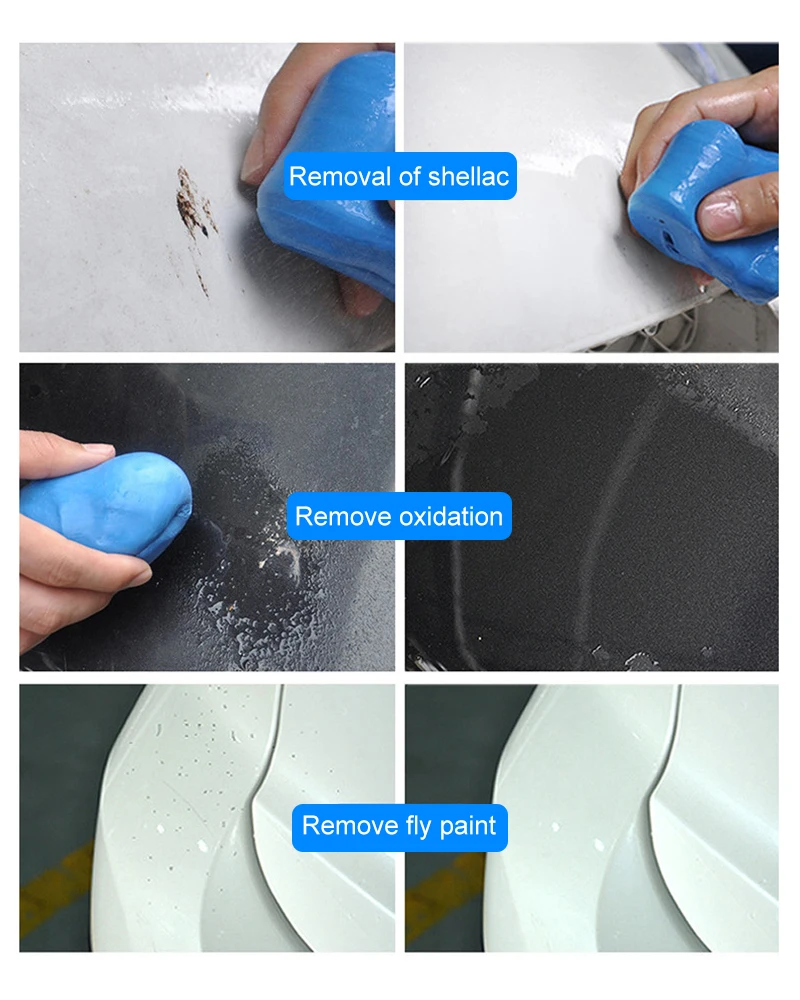 Removal of shellac

Remove oxidation

Remove fly paint