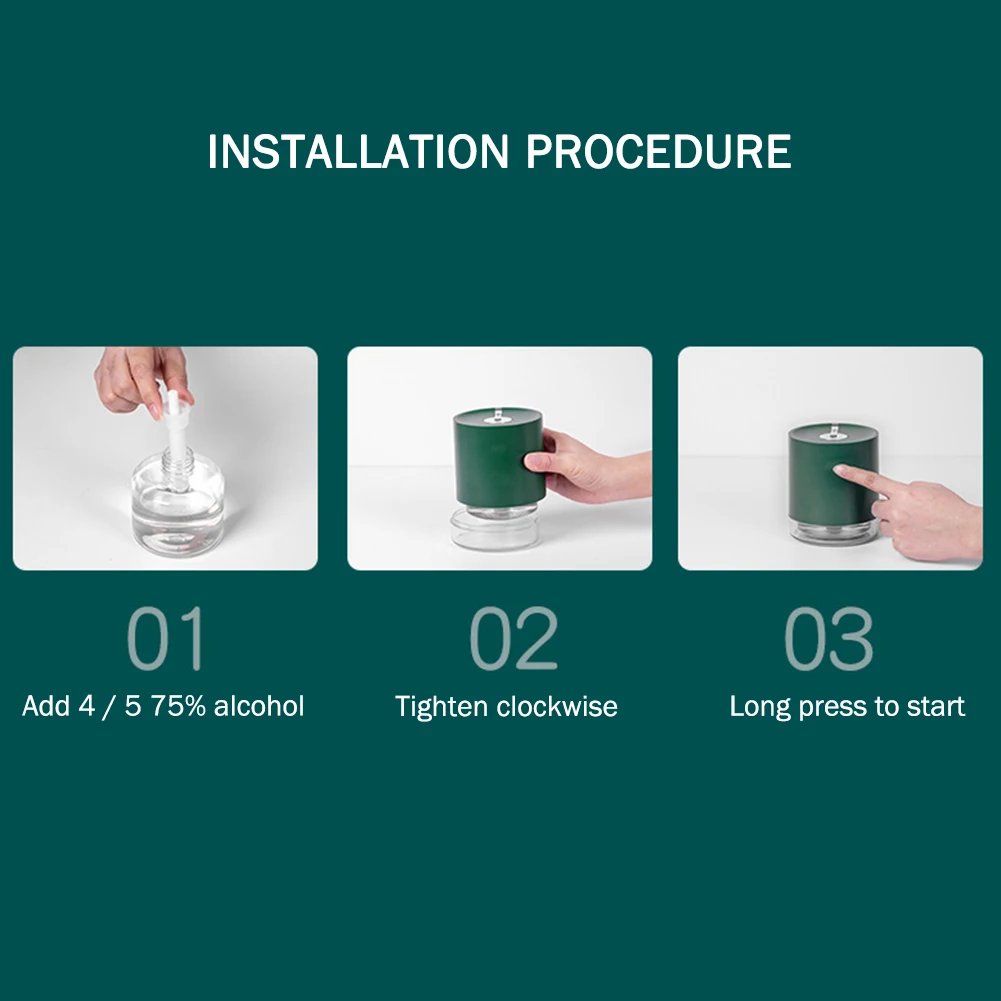 INSTALLATION PROCEDURE

01
Add 4 / 5 75% alcohol

02
Tighten clockwise

03
Long press to start