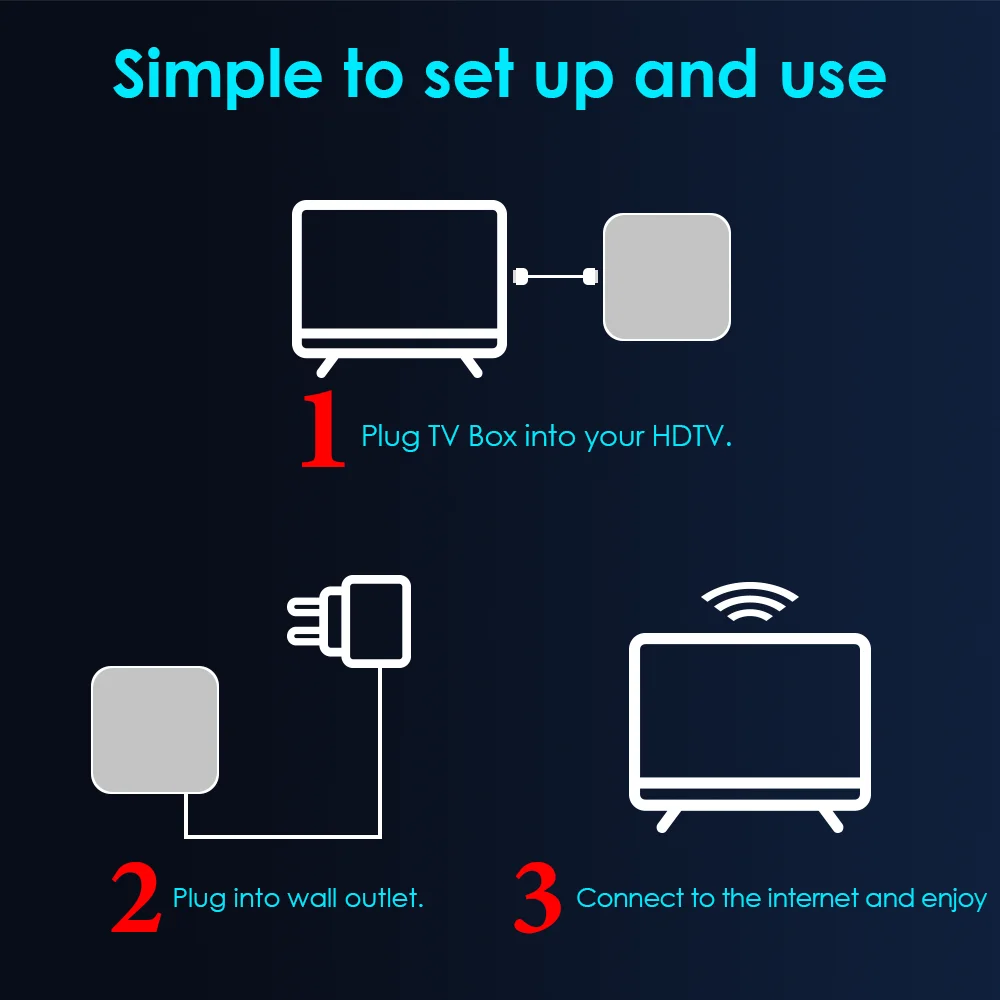 Simple to set up and use

1 Plug TV Box into your HDTV.

2 Plug into wall outlet.

3 Connect to the internet and enjoy