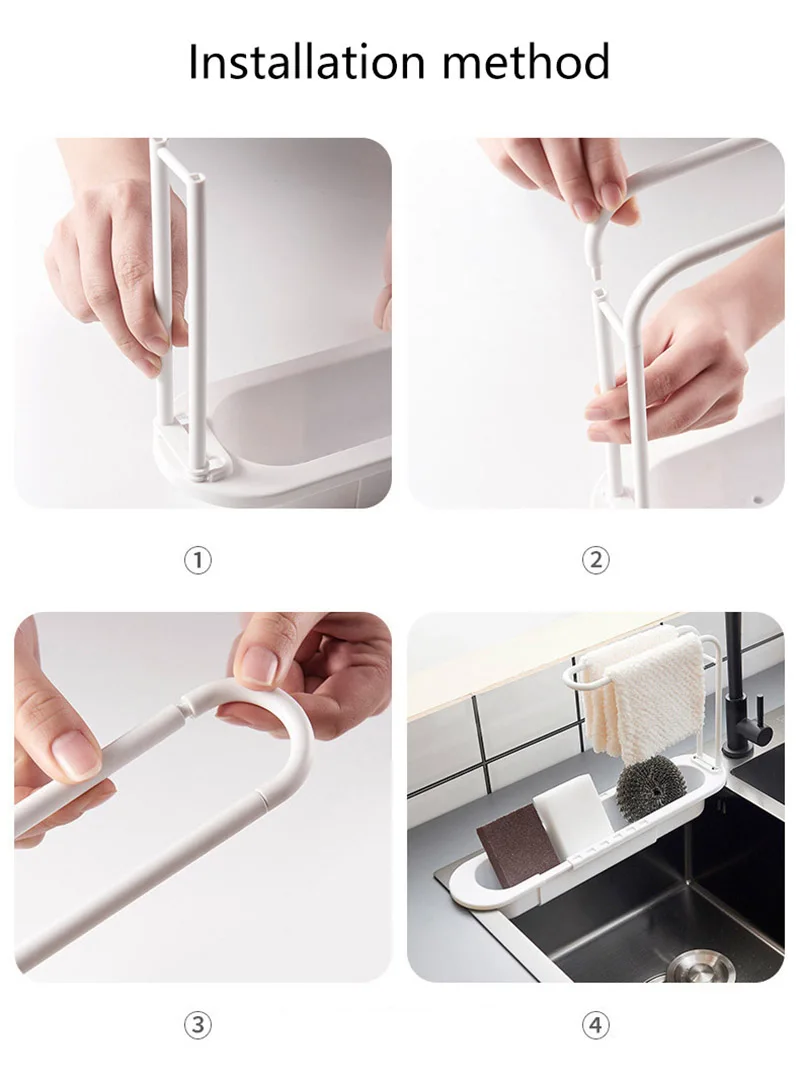 Installation method

①

②

③

④