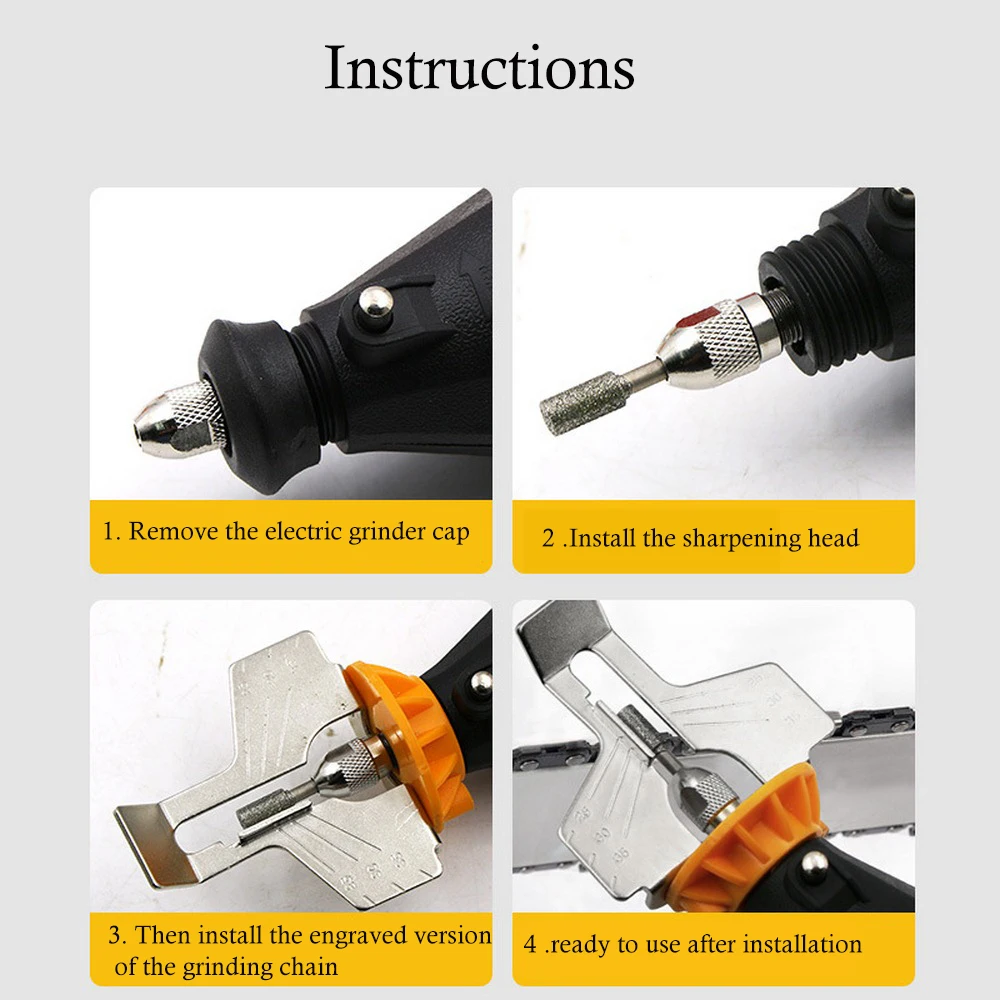 Instructions

1. Remove the electric grinder cap

2 .Install the sharpening head

3. Then install the engraved version of the grinding chain

4 .ready to use after installation