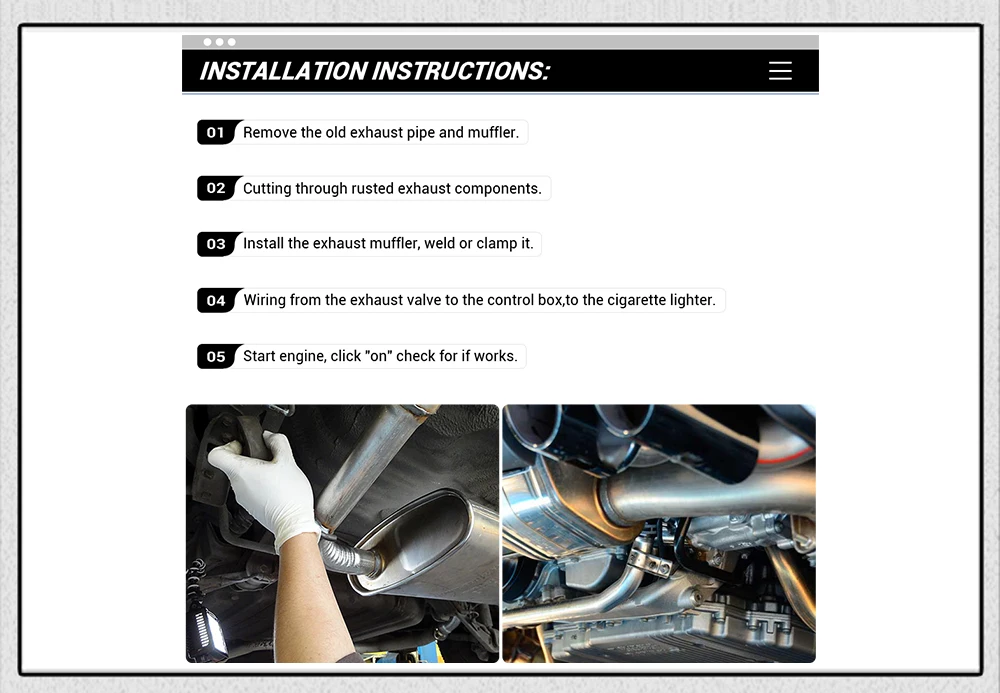 INSTALLATION INSTRUCTIONS:

01 Remove the old exhaust pipe and muffler.

02 Cutting through rusted exhaust components.

03 Install the exhaust muffler, weld or clamp it.

04 Wiring from the exhaust valve to the control box,to the cigarette lighter.

05 Start engine, click "on" check for if works.