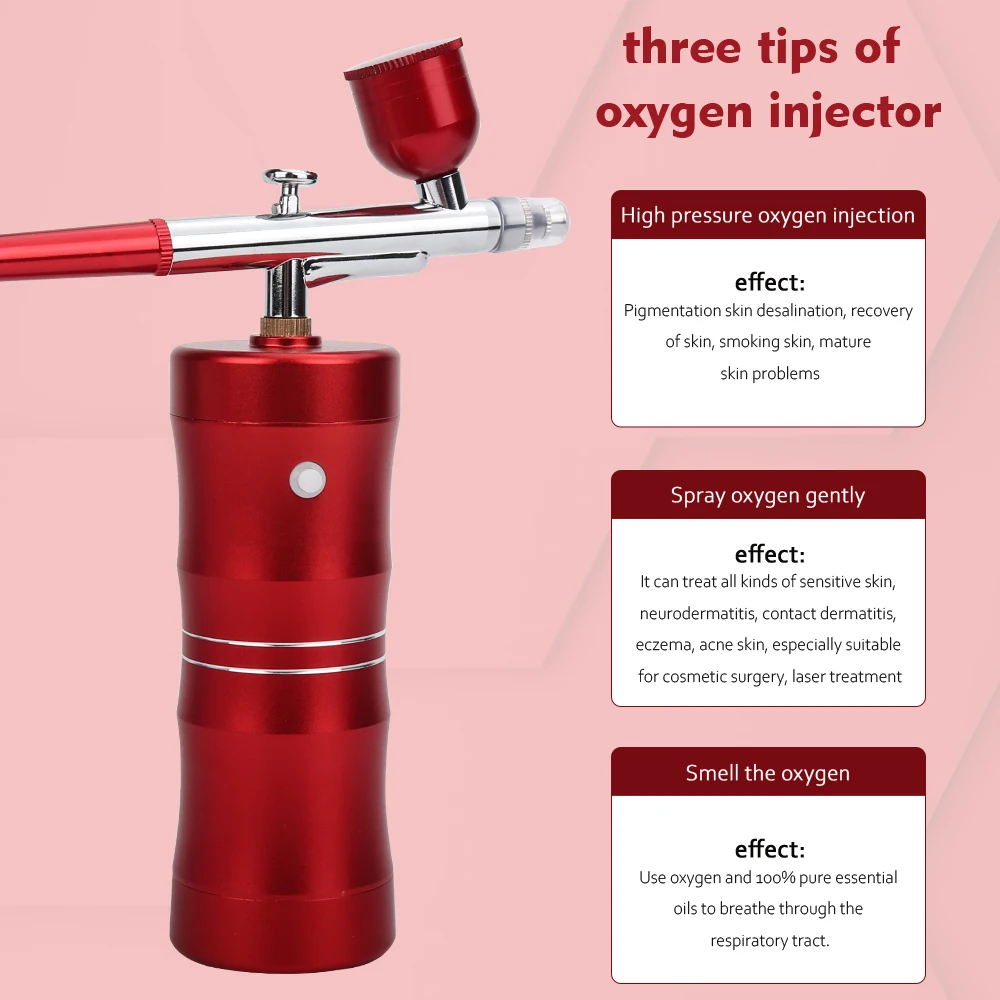 three tips of oxygen injector

High pressure oxygen injection

effect:
Pigmentation skin desalination, recovery of skin, smoking skin, mature skin problems

Spray oxygen gently

effect:
It can treat all kinds of sensitive skin, neurodermatitis, contact dermatitis, eczema, acne skin, especially suitable for cosmetic surgery, laser treatment

Smell the oxygen

effect:
Use oxygen and 100% pure essential oils to breathe through the respiratory tract.