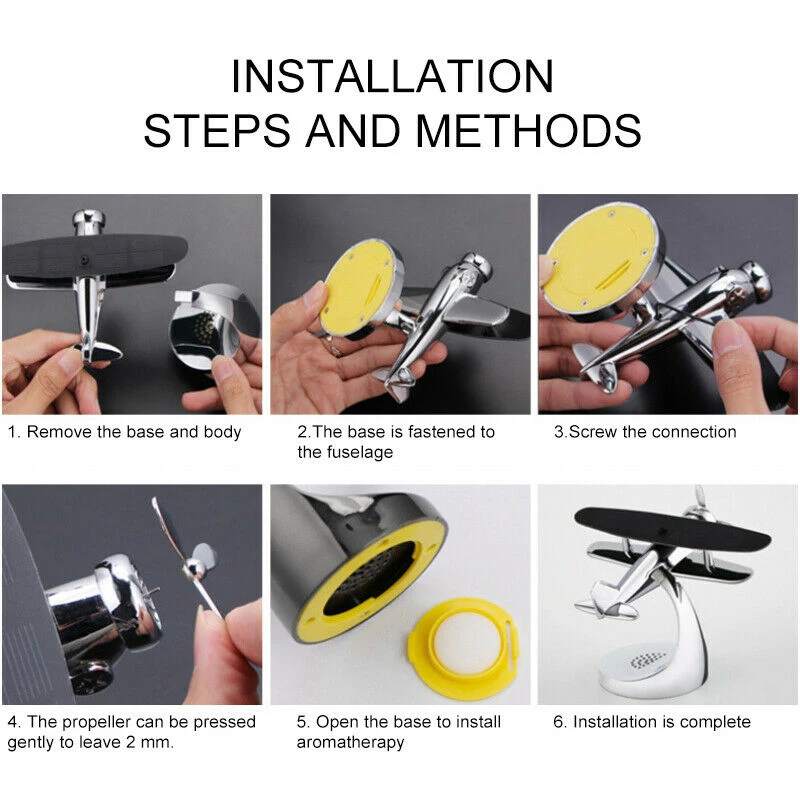 INSTALLATION
STEPS AND METHODS

1. Remove the base and body

2.The base is fastened to the fuselage

3.Screw the connection

4. The propeller can be pressed gently to leave 2 mm.

5. Open the base to install aromatherapy

6. Installation is complete