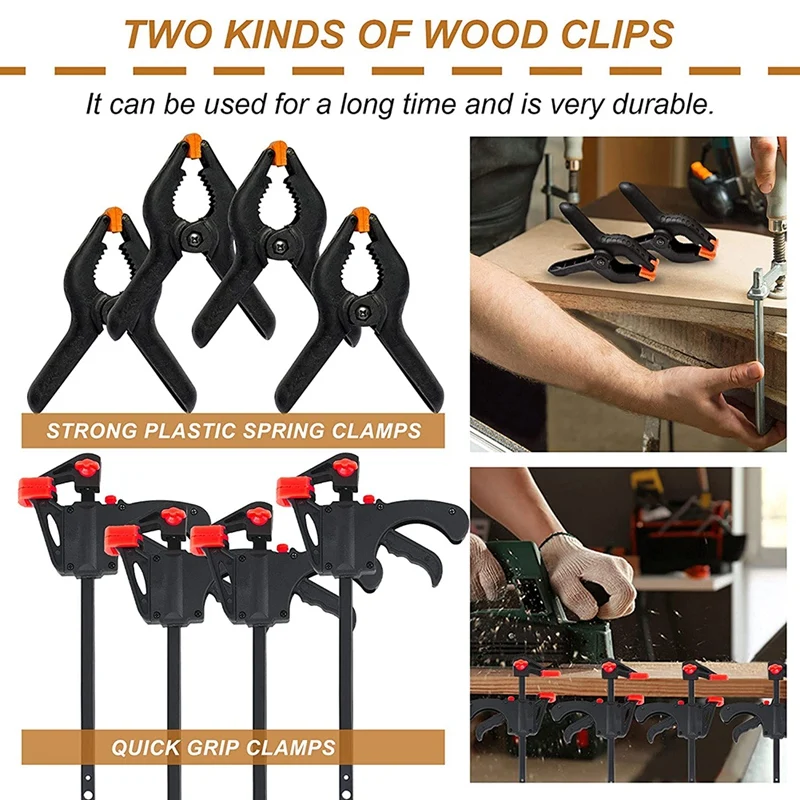 TWO KINDS OF WOOD CLIPS

It can be used for a long time and is very durable.

STRONG PLASTIC SPRING CLAMPS

QUICK GRIP CLAMPS