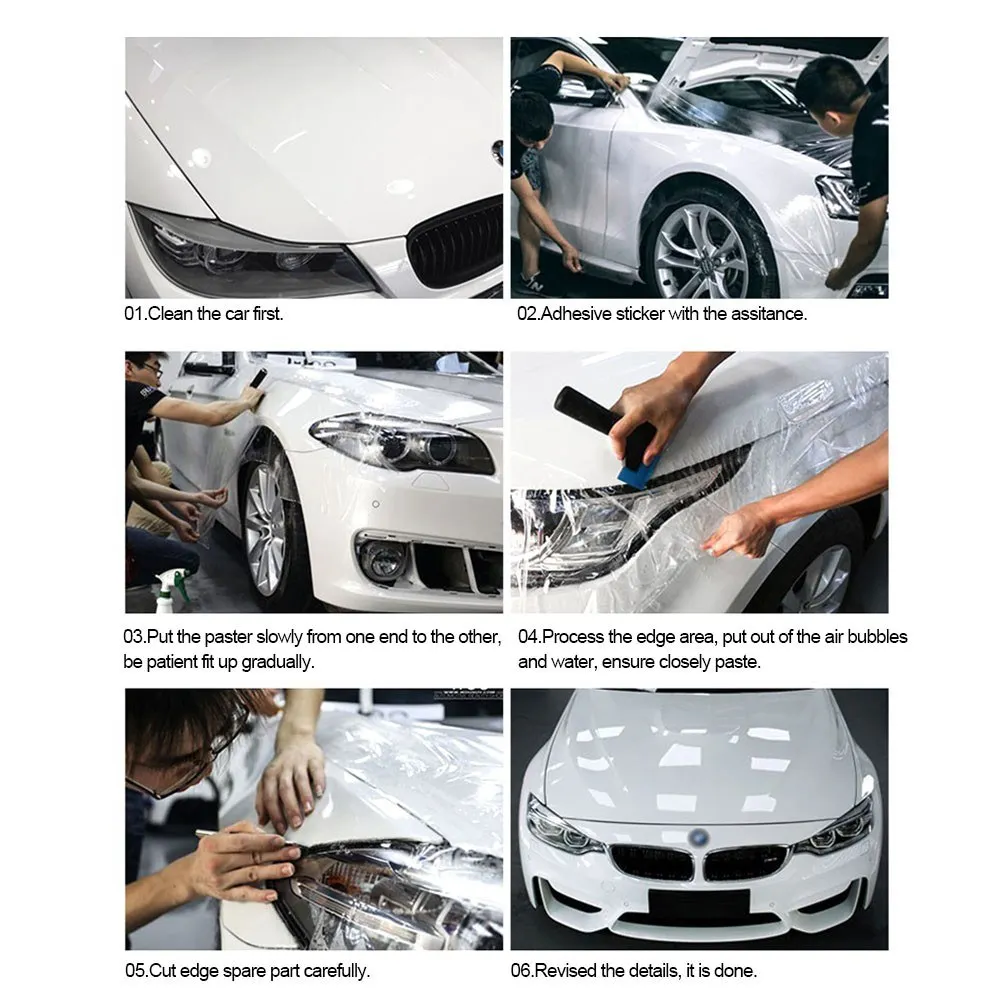 01.Clean the car first.

02.Adhesive sticker with the assitance.

03.Put the paster slowly from one end to the other, be patient fit up gradually.

04.Process the edge area, put out of the air bubbles and water, ensure closely paste.

05.Cut edge spare part carefully.

06.Revised the details, it is done.