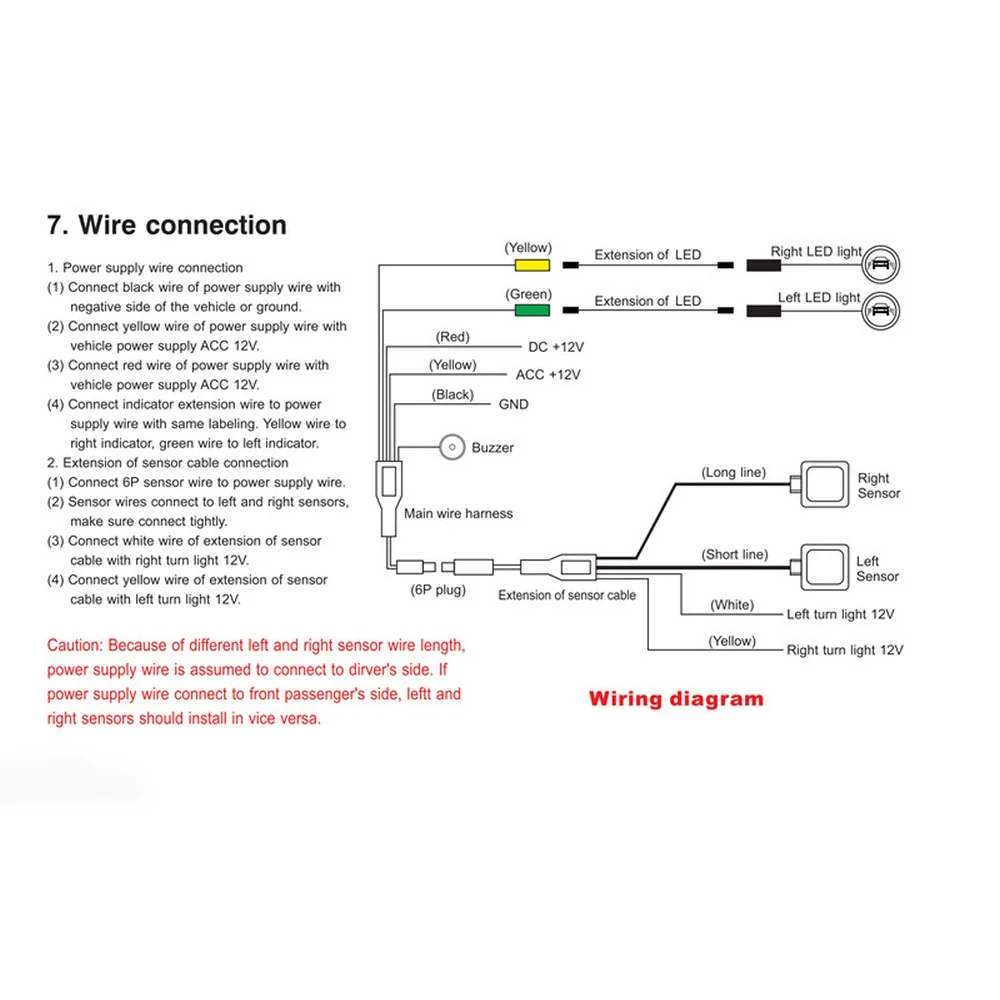 7. Wire connection

1. Power supply wire connection
(1) Connect black wire of power supply wire with negative side of the vehicle or ground.
(2) Connect yellow wire of power supply wire with vehicle power supply ACC 12V.
(3) Connect red wire of power supply wire with vehicle power supply ACC 12V.
(4) Connect indicator extension wire to power supply wire with same labeling. Yellow wire to right indicator, green wire to left indicator.
2. Extension of sensor cable connection
(1) Connect 6P sensor wire to power supply wire.
(2) Sensor wires connect to left and right sensors, make sure connect tightly.
(3) Connect white wire of extension of sensor cable with right turn light 12V.
(4) Connect yellow wire of extension of sensor cable with left turn light 12V.

Caution: Because of different left and right sensor wire length, power supply wire is assumed to connect to dirver's side. If power supply wire connect to front passenger's side, leftt and right sensors should install in vice versa.

(Yellow) Extension of LED Right LED light
(Green) Extension of LED Left LED light
(Red) DC +12V
(Yellow) ACC +12V
(Black) GND
Buzzer
Main wire harness
(6P plug)
Extension of sensor cable
(Long line)
Right Sensor
(Short line)
Left Sensor
(White) Left turn light 12V
(Yellow) Right turn light 12V

Wiring diagram