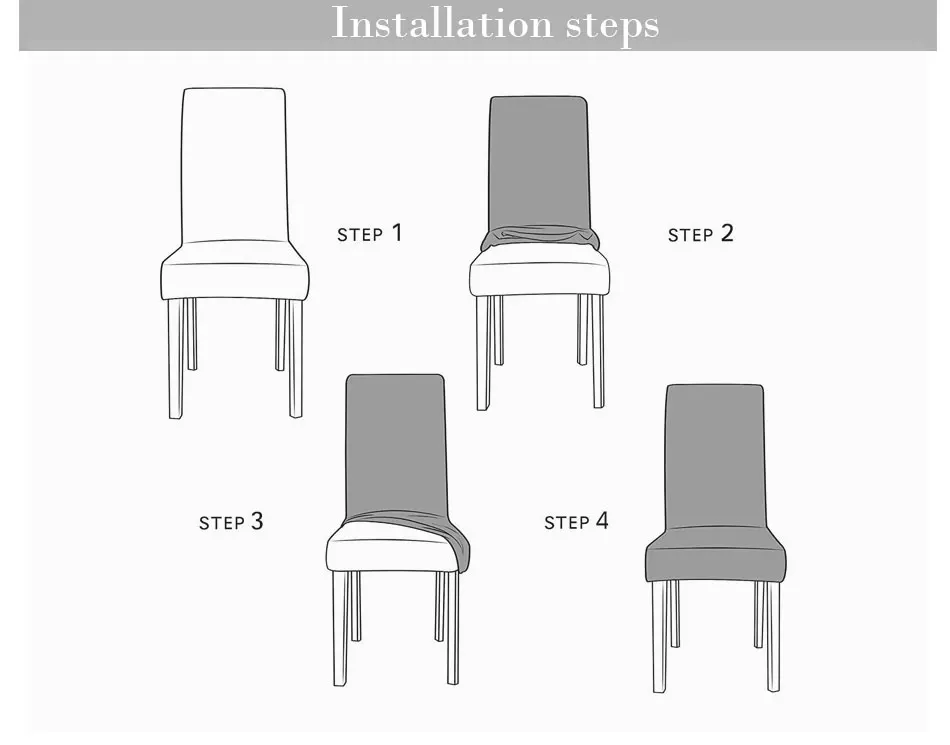 Installation steps

STEP 1

STEP 2

STEP 3

STEP 4