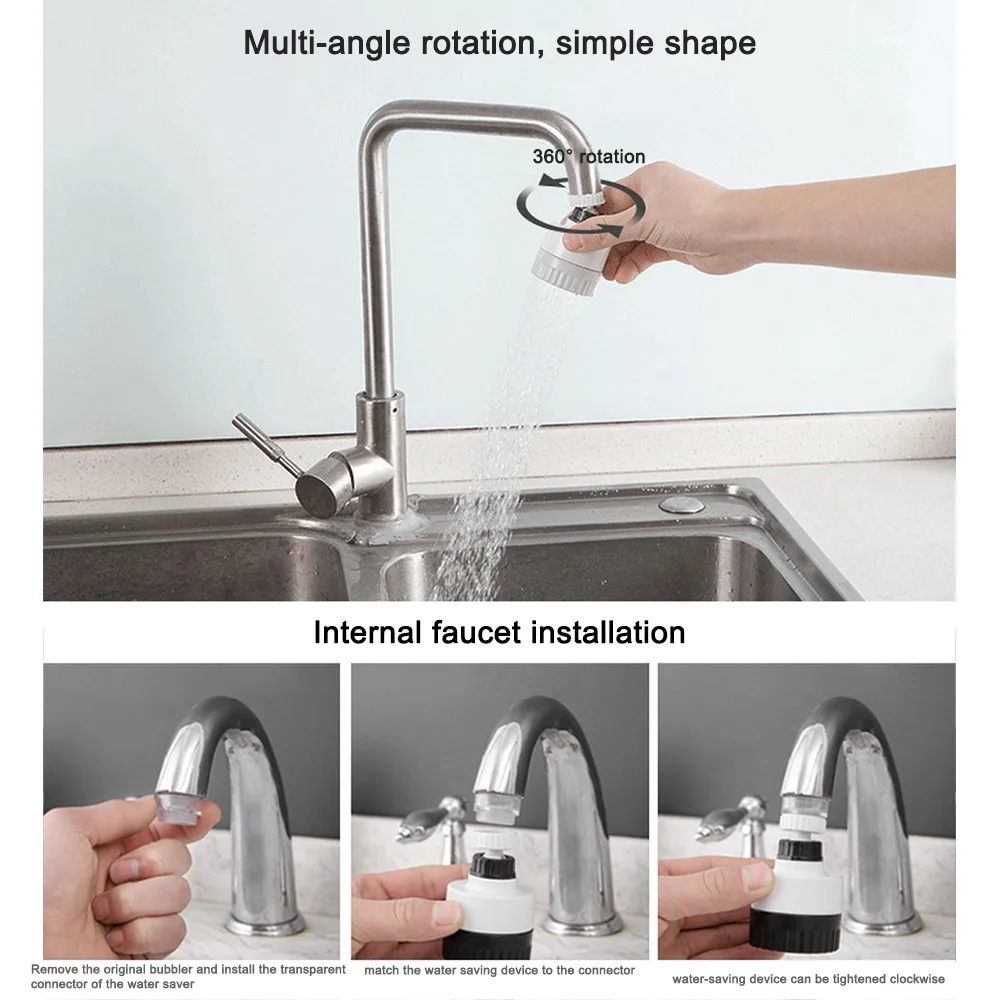 Multi-angle rotation, simple shape

360° rotation

Internal faucet installation

Remove the original bubbler and install the transparent connector of the water saver

match the water saving device to the connector

water-saving device can be tightened clockwise