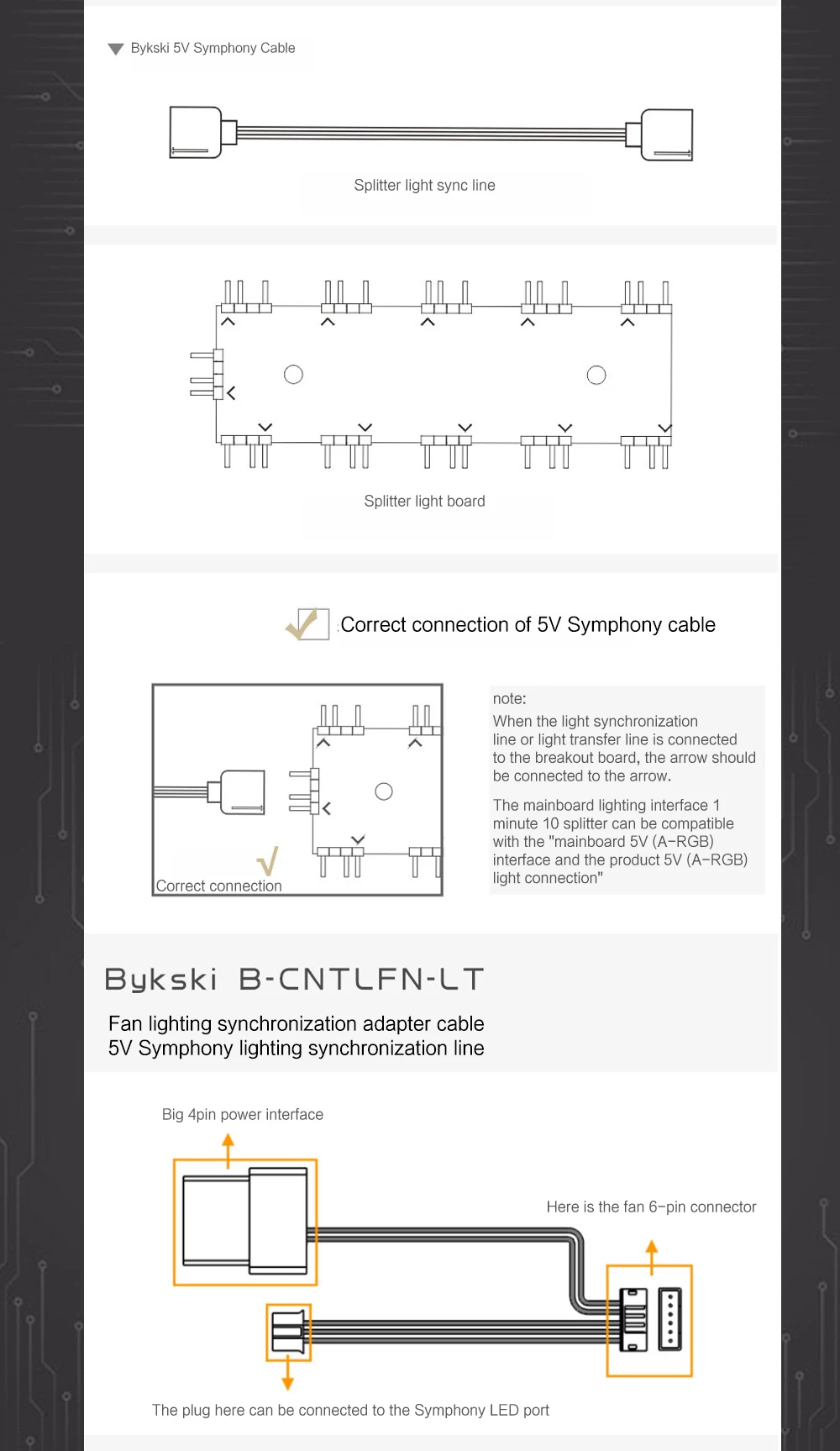 Bykski 5V Symphony Cable

Splitter light sync line

Splitter light board

Correct connection of 5V Symphony cable

Correct connection

note:
When the light synchronization line or light transfer line is connected to the breakout board, the arrow should be connected to the arrow.

The mainboard lighting interface 1 minute 10 splitter can be compatible with the "mainboard 5V (A-RGB) interface and the product 5V (A-RGB) light connection"

Bykski B-CNTLFN-LT

Fan lighting synchronization adapter cable
5V Symphony lighting synchronization line

Big 4pin power interface

Here is the fan 6-pin connector

The plug here can be connected to the Symphony LED port